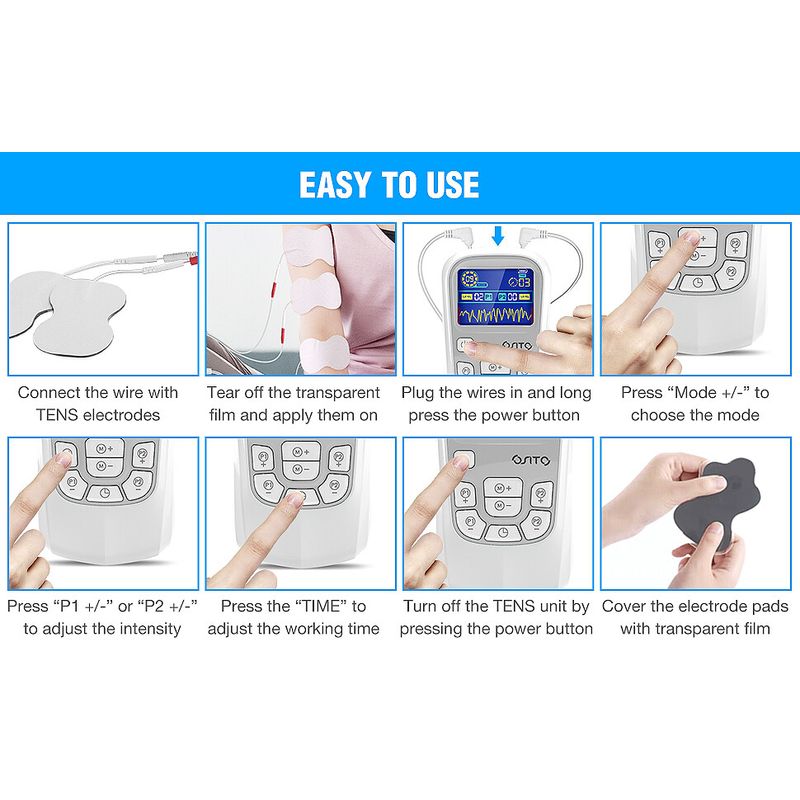 EASY TO USE

Connect the wire with TENS electrodes

Tear off the transparent film and apply them on

Plug the wires in and long press the power button

Press “Mode +/-” to choose the mode

Press “P1 +/-” or “P2 +/-” to adjust the intensity

Press the “TIME” to adjust the working time

Turn off the TENS unit by pressing the power button

Cover the electrode pads with transparent film