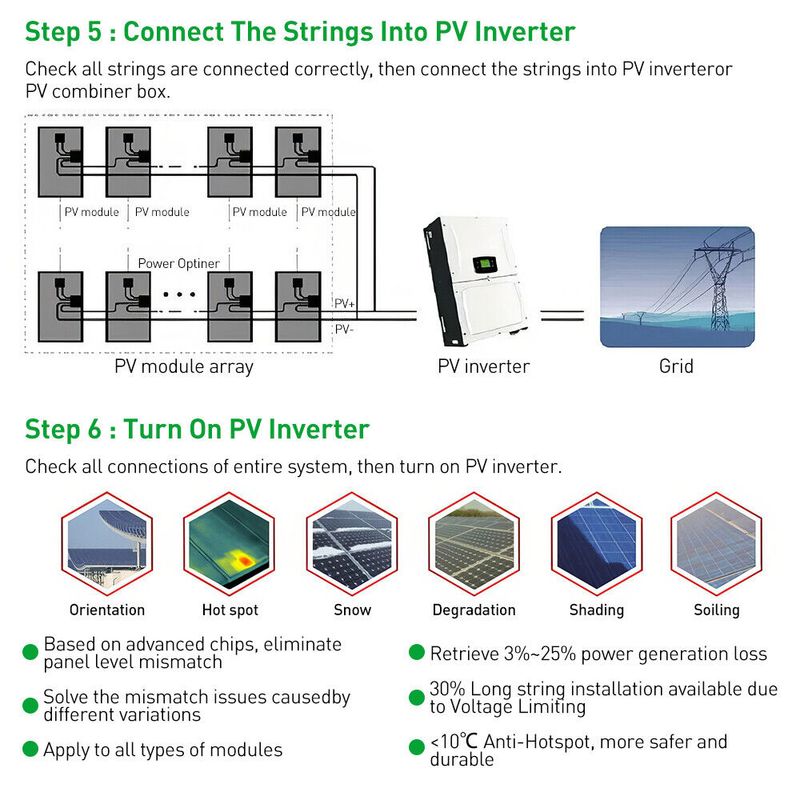 Step 5 : Connect The Strings Into PV Inverter

Check all strings are connected correctly, then connect the strings into PV inverteror PV combiner box.

PV module PV module PV module PV module

Power Optiner

PV+

PV-

PV module array

PV inverter

Grid

Step 6 : Turn On PV Inverter

Check all connections of entire system, then turn on PV inverter.

Orientation

Hot spot

Snow

Degradation

Shading

Soiling

Based on advanced chips, eliminate panel level mismatch

Solve the mismatch issues causedby different variations

Apply to all types of modules

Retrieve 3%~25% power generation loss

30% Long string installation available due to Voltage Limiting

<10℃ Anti-Hotspot, more safer and durable