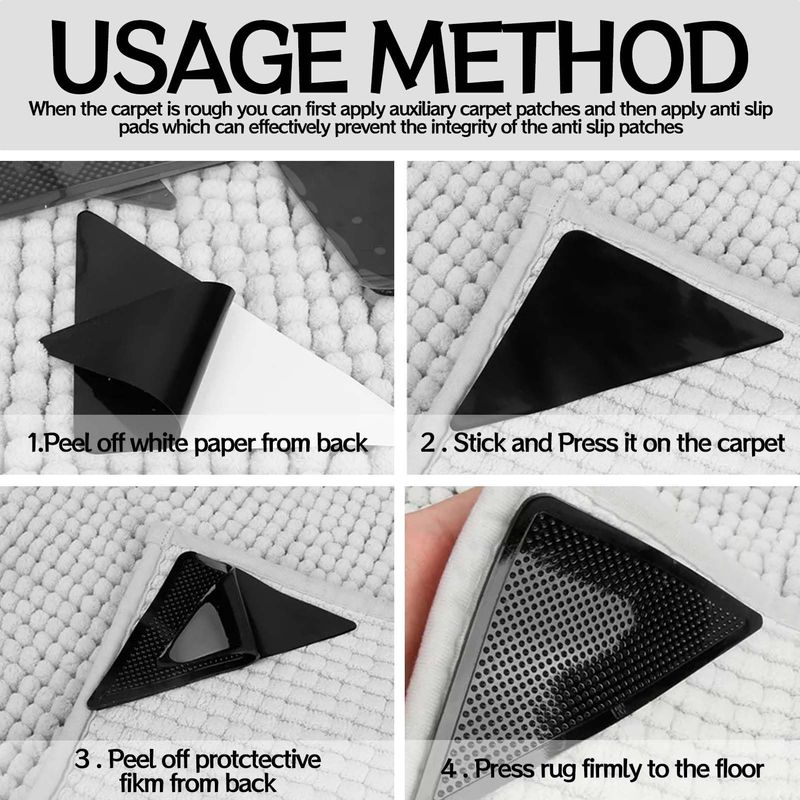 USAGE METHOD

When the carpet is rough you can first apply auxiliary carpet patches and then apply anti slip pads which can effectively prevent the integrity of the anti slip patches

1.Peel off white paper from back

2 . Stick and Press it on the carpet

3 . Peel off protctective fikm from back

4 . Press rug firmly to the floor