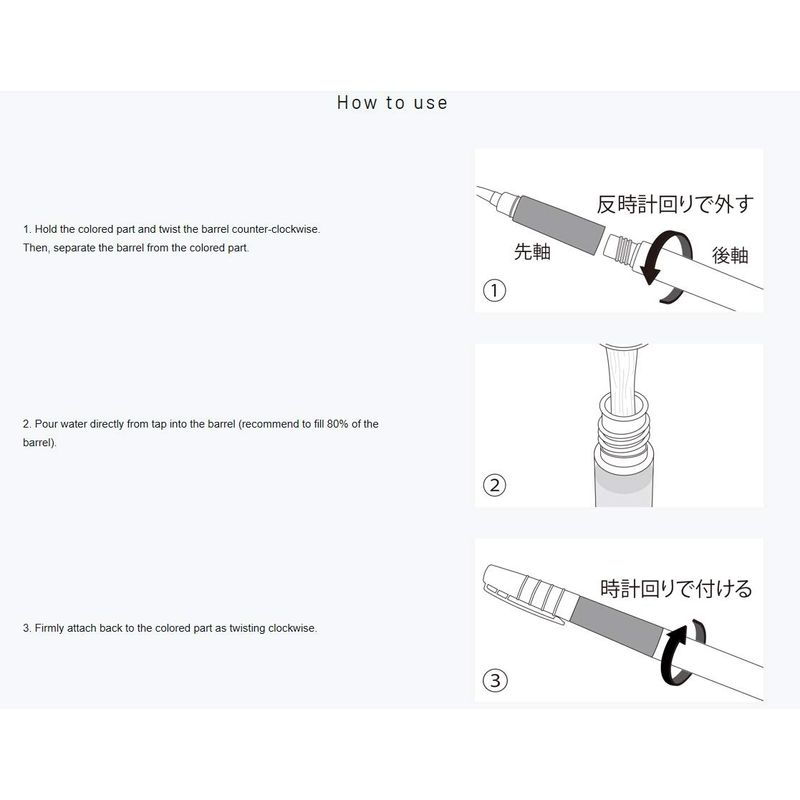 How to use

1. Hold the colored part and twist the barrel counter-clockwise. Then, separate the barrel from the colored part.

反時計回りで外す

先軸

後軸

①

2. Pour water directly from tap into the barrel (recommend to fill 80% of the barrel).

②

3. Firmly attach back to the colored part as twisting clockwise.

時計回りで付ける

③