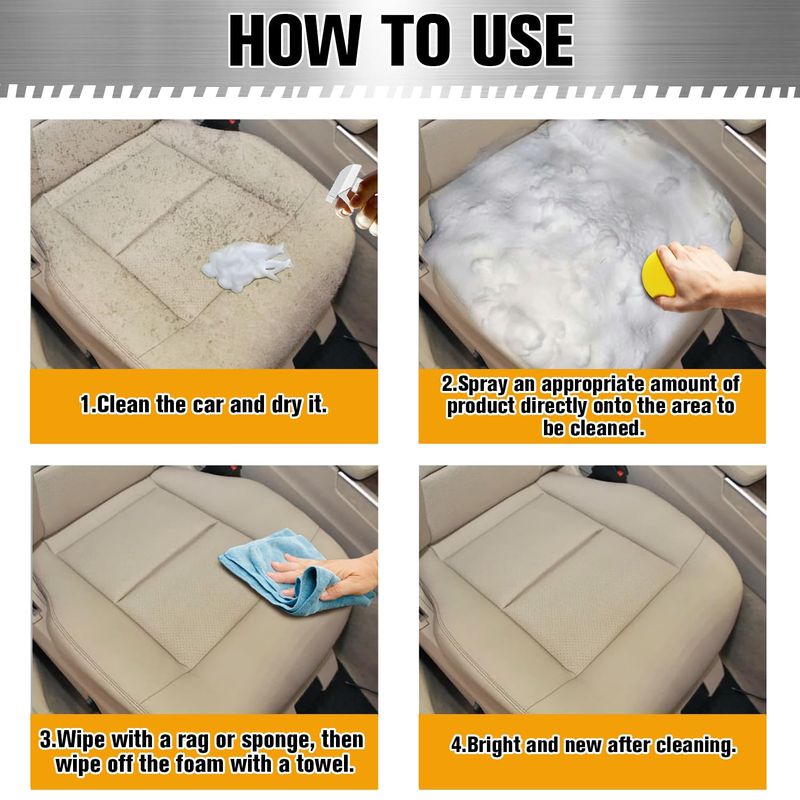 HOW TO USE

1.Clean the car and dry it.

2.Spray an appropriate amount of product directly onto the area to be cleaned.

3.Wipe with a rag or sponge, then wipe off the foam with a towel.

4.Bright and new after cleaning.