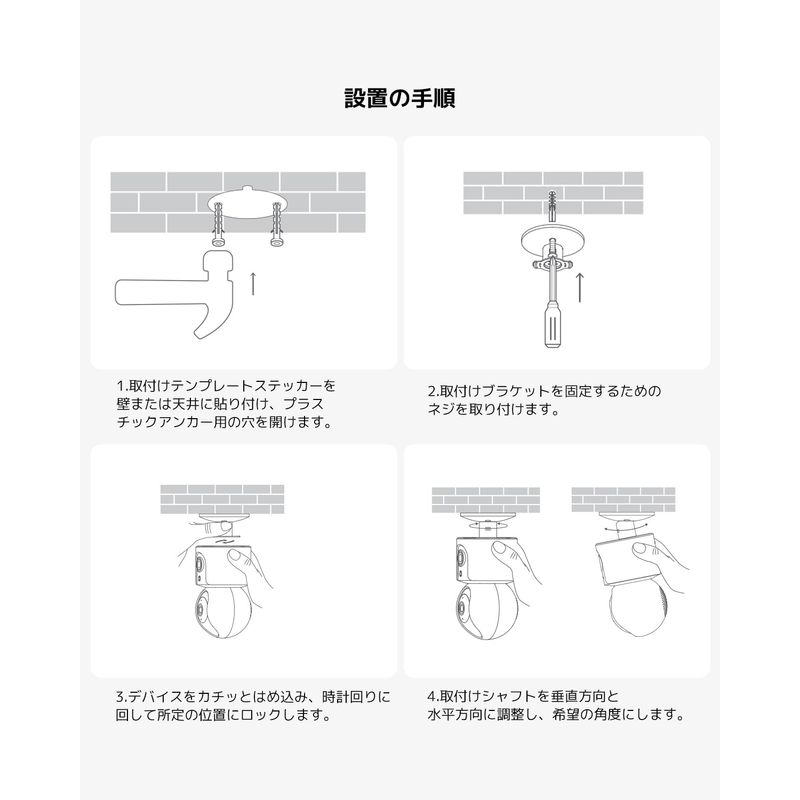 設置の手順

1.取付けテンプレートステッカーを壁または天井に貼り付け、プラスチックアンカー用の穴を開けます。

2.取付けブラケットを固定するためのネジを取り付けます。

3.デバイスをカチッとはめ込み、時計回りに回して所定の位置にロックします。

4.取付けシャフトを垂直方向と水平方向に調整し、希望の角度にします。