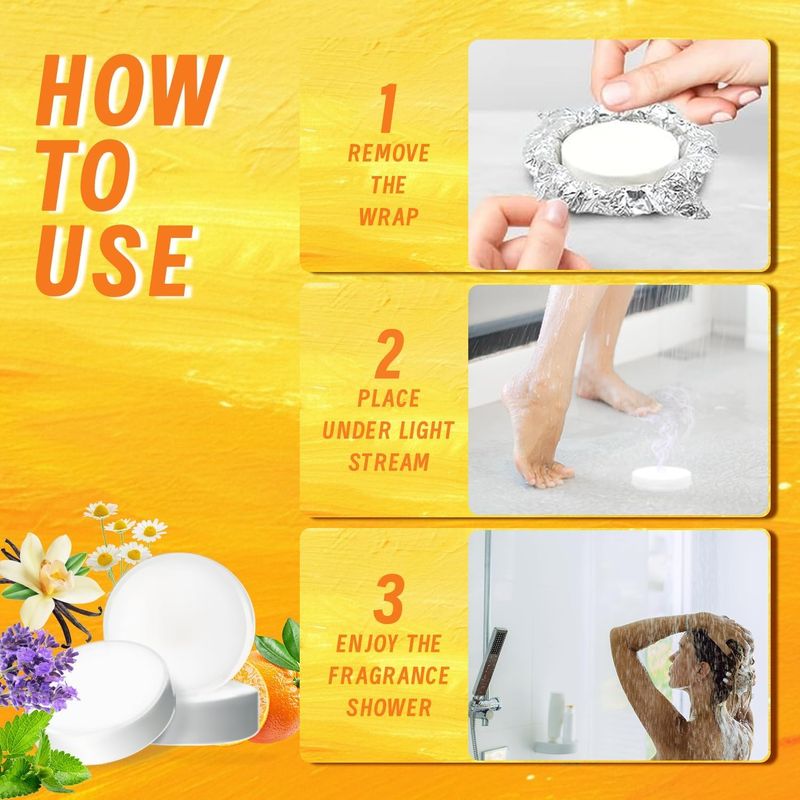 HOW TO USE

1
REMOVE THE WRAP

2
PLACE UNDER LIGHT STREAM

3
ENJOY THE FRAGRANCE SHOWER