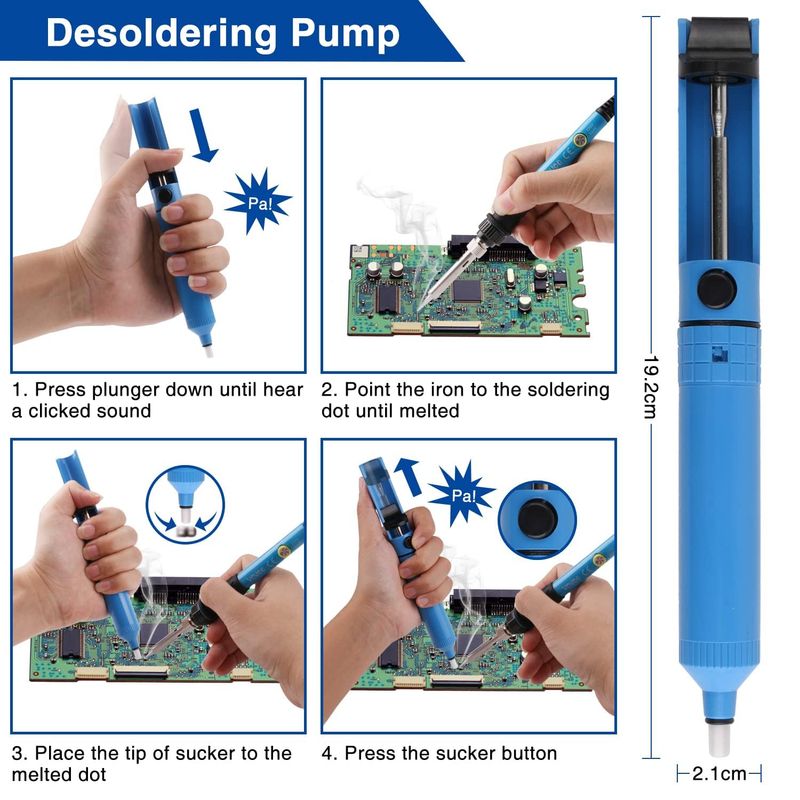 Desoldering Pump

Pa!

1. Press plunger down until hear a clicked sound

2. Point the iron to the soldering dot until melted

Pa!

3. Place the tip of sucker to the melted dot

4. Press the sucker button

19.2cm

2.1cm