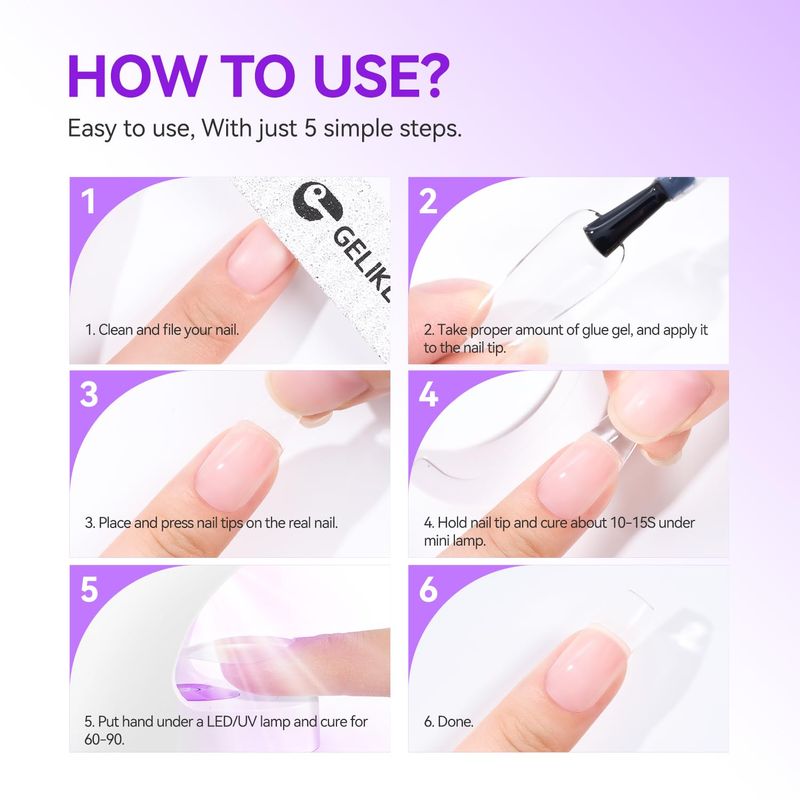 HOW TO USE?

Easy to use, With just 5 simple steps.

1

GELIKE

1. Clean and file your nail.

2

2. Take proper amount of glue gel, and apply it to the nail tip.

3

3. Place and press nail tips on the real nail.

4

4. Hold nail tip and cure about 10-15S under mini lamp.

5

5. Put hand under a LED/UV lamp and cure for 60-90.

6

6. Done.