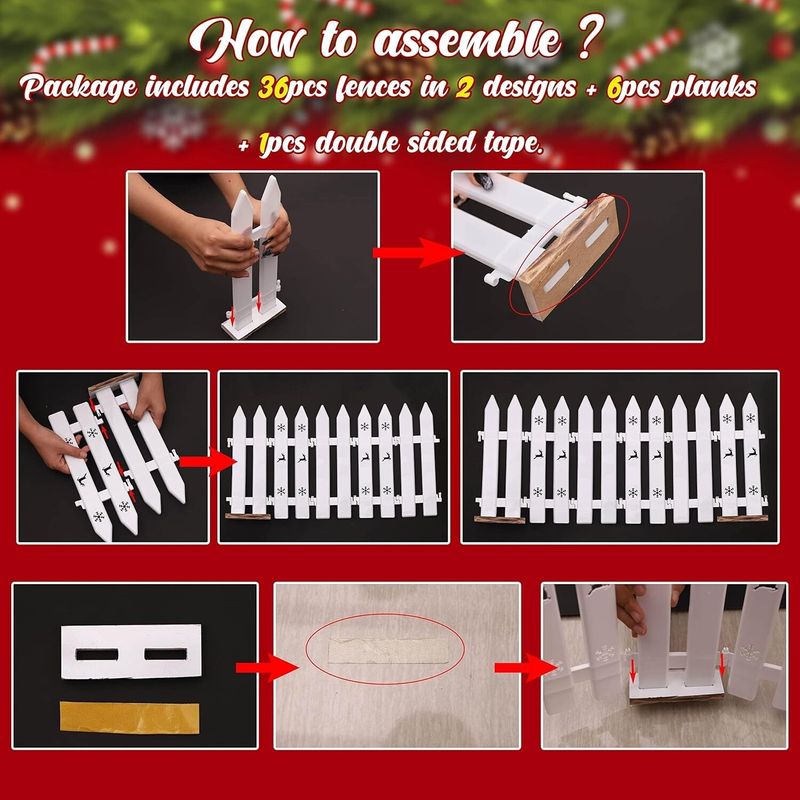 How to assemble ?

Package includes 36pcs fences in 2 designs + 6pcs planks + 1pcs double sided tape.