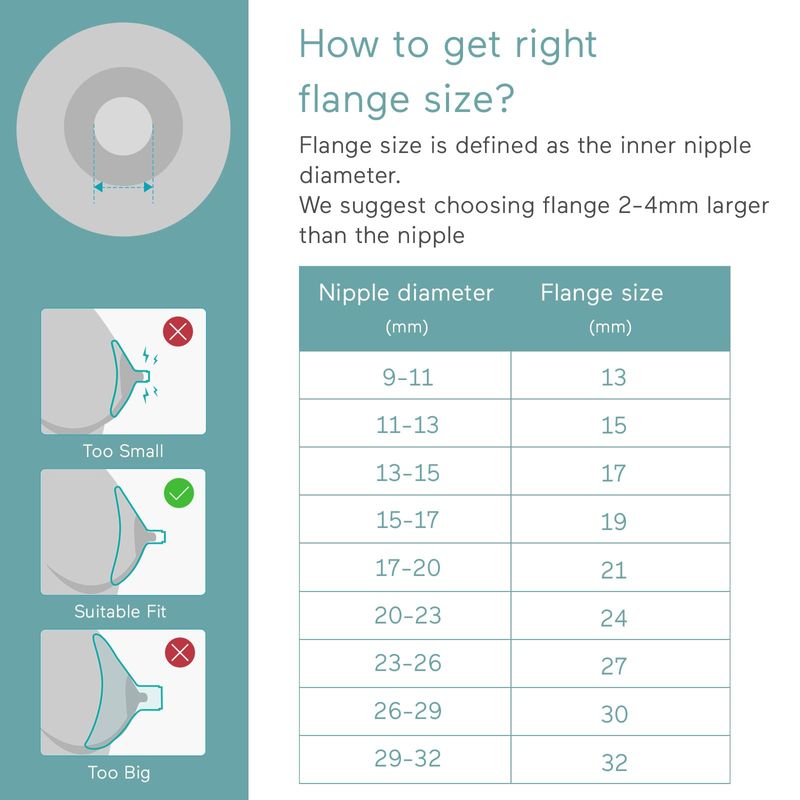 Too Small

Suitable Fit

Too Big

How to get right flange size?

Flange size is defined as the inner nipple diameter.
We suggest choosing flange 2-4mm larger than the nipple

| Nipple diameter (mm) | Flange size (mm) |
|---|---|
| 9-11 | 13 |
| 11-13 | 15 |
| 13-15 | 17 |
| 15-17 | 19 |
| 17-20 | 21 |
| 20-23 | 24 |
| 23-26 | 27 |
| 26-29 | 30 |
| 29-32 | 32 |