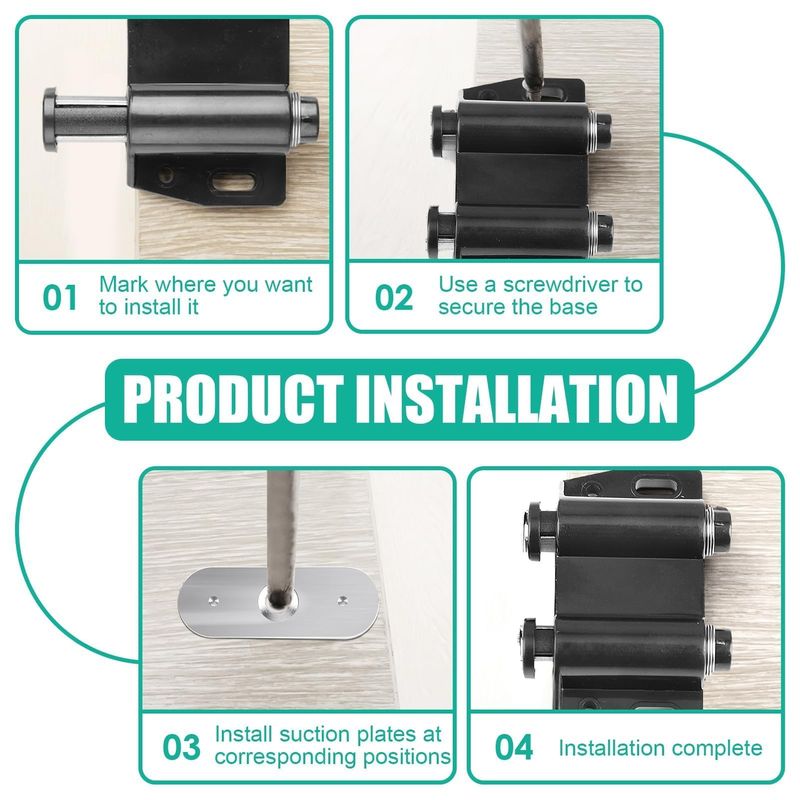 01 Mark where you want to install it

02 Use a screwdriver to secure the base

PRODUCT INSTALLATION

03 Install suction plates at corresponding positions

04 Installation complete