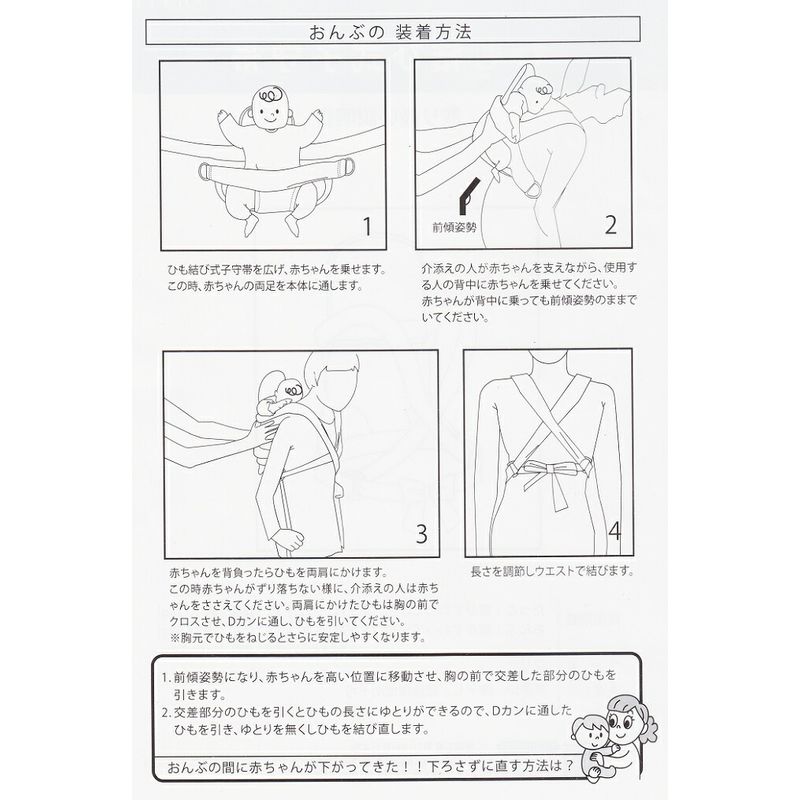 おんぶの 装着方法

1

ひも結び式子守帯を広げ、赤ちゃんを乗せます。この時、赤ちゃんの両足を本体に通します。

前傾姿勢

2

介添えの人が赤ちゃんを支えながら、使用する人の背中に赤ちゃんを乗せてください。赤ちゃんが背中に乗っても前傾姿勢のままでいてください。

3

赤ちゃんを背負ったらひもを両肩にかけます。この時赤ちゃんがずり落ちない様に、介添えの人は赤ちゃんをささえてください。両肩にかけたひもは胸の前でクロスさせ、Dカンに通し、ひもを引いてください。
※胸元でひもをねじるとさらに安定しやすくなります。

4

長さを調節しウエストで結びます。

1. 前傾姿勢になり、赤ちゃんを高い位置に移動させ、胸の前で交差した部分のひもを引きます。
2. 交差部分のひもを引くとひもの長さにゆとりができるので、Dカンに通したひもを引き、ゆとりを無くしひもを結び直します。

おんぶの間に赤ちゃんが下がってきた！！下ろさずに直す方法は？