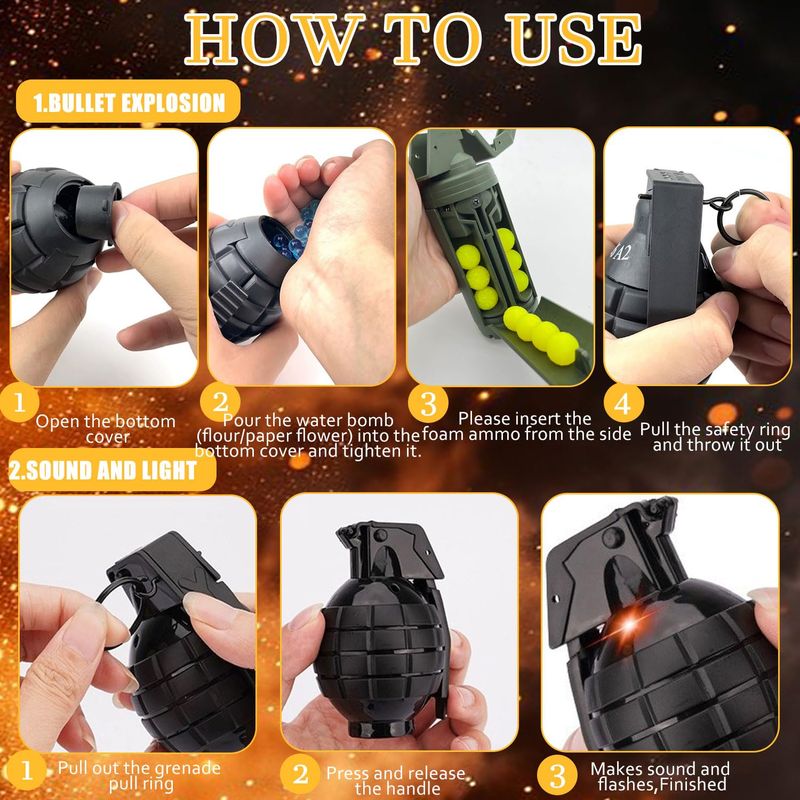 HOW TO USE

1.BULLET EXPLOSION

1 Open the bottom cover

2 Pour the water bomb (flour/paper flower) into the bottom cover and tighten it.

3 Please insert the foam ammo from the side

4 Pull the safety ring and throw it out

2.SOUND AND LIGHT

1 Pull out the grenade pull ring

2 Press and release the handle

3 Makes sound and flashes,Finished