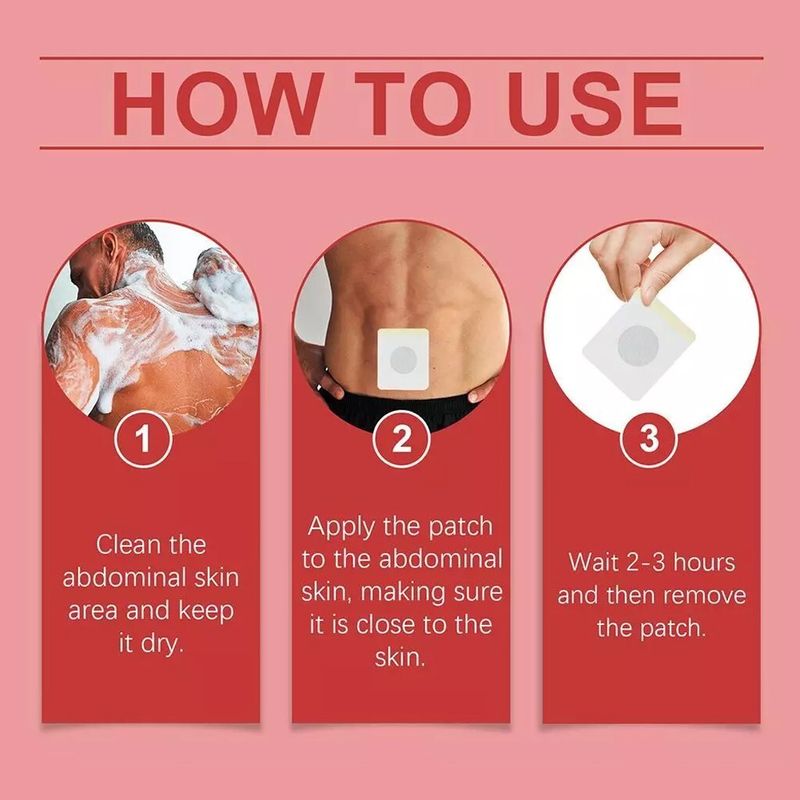 HOW TO USE

1

Clean the abdominal skin area and keep it dry.

2

Apply the patch to the abdominal skin, making sure it is close to the skin.

3

Wait 2-3 hours and then remove the patch.