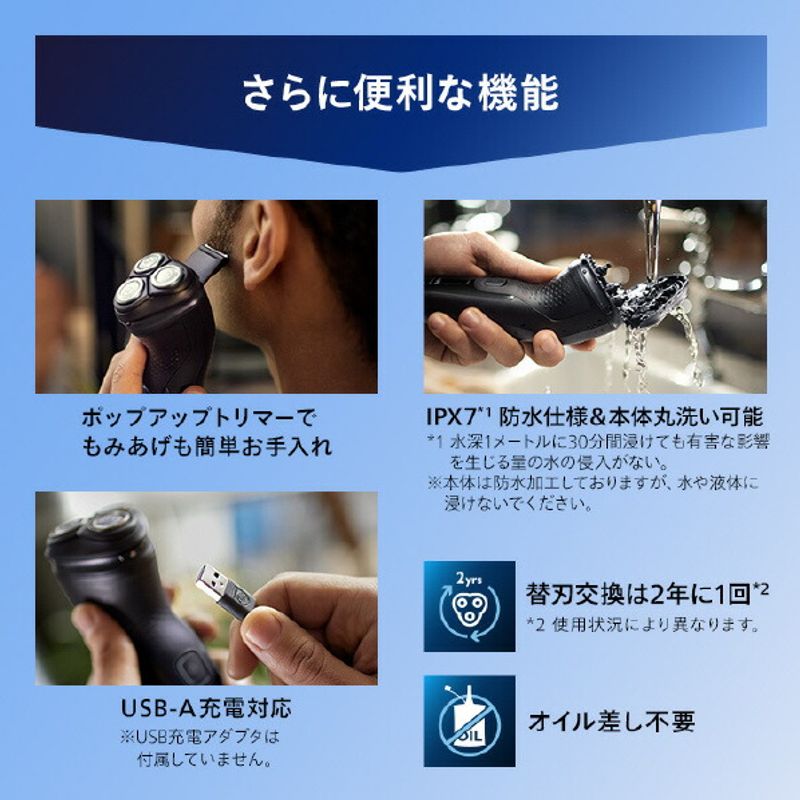 さらに便利な機能

ポップアップトリマーで
もみあげも簡単お手入れ

IPX7*1 防水仕様&本体丸洗い可能
*1 水深1メートルに30分間浸けても有害な影響を生じる量の水の侵入がない。
※本体は防水加工しておりますが、水や液体に浸けないでください。

USB-A充電対応
※USB充電アダプタは付属していません。

2yrs

替刃交換は2年に1回*2
*2 使用状況により異なります。

OIL

オイル差し不要