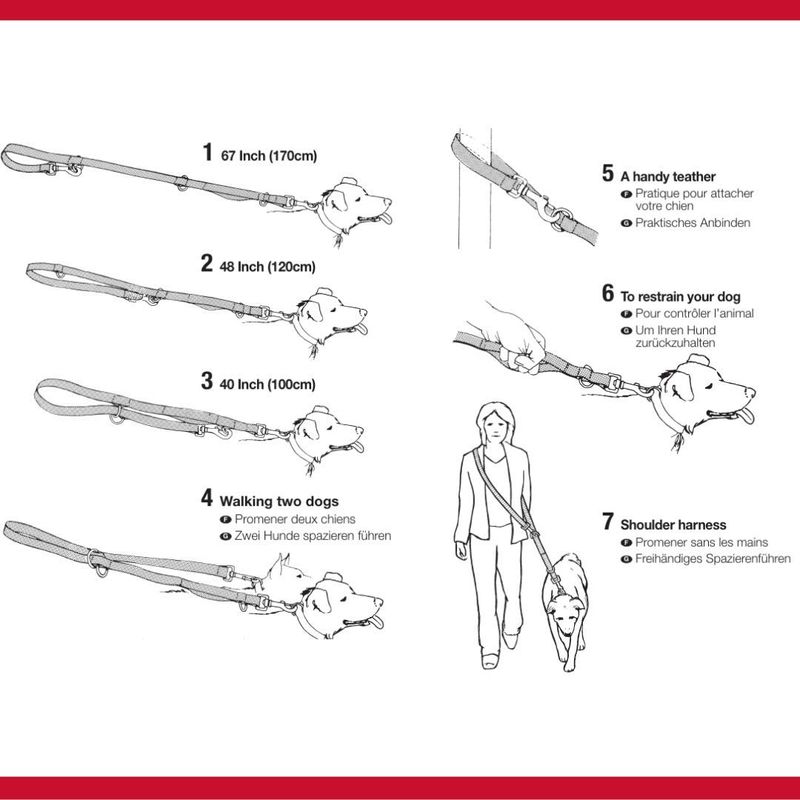 1 67 Inch (170cm)

2 48 Inch (120cm)

3 40 Inch (100cm)

4 Walking two dogs
F Promener deux chiens
G Zwei Hunde spazieren führen

5 A handy teather
F Pratique pour attacher votre chien
G Praktisches Anbinden

6 To restrain your dog
F Pour contrôler l'animal
G Um Ihren Hund zurückzuhalten

7 Shoulder harness
F Promener sans les mains
G Freihändiges Spazierenführen