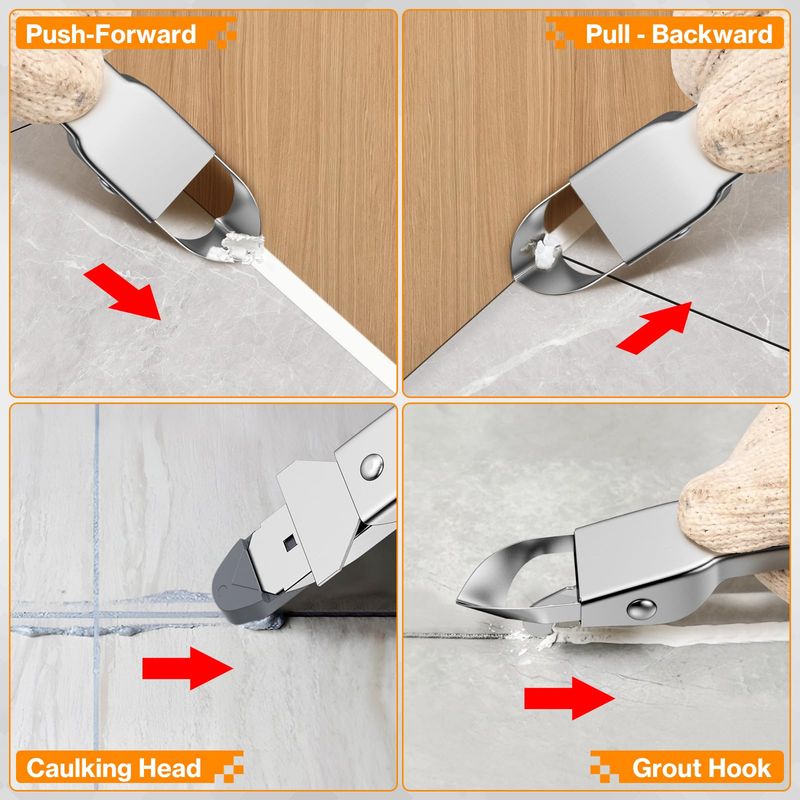 Push-Forward

Pull - Backward

Caulking Head

Grout Hook