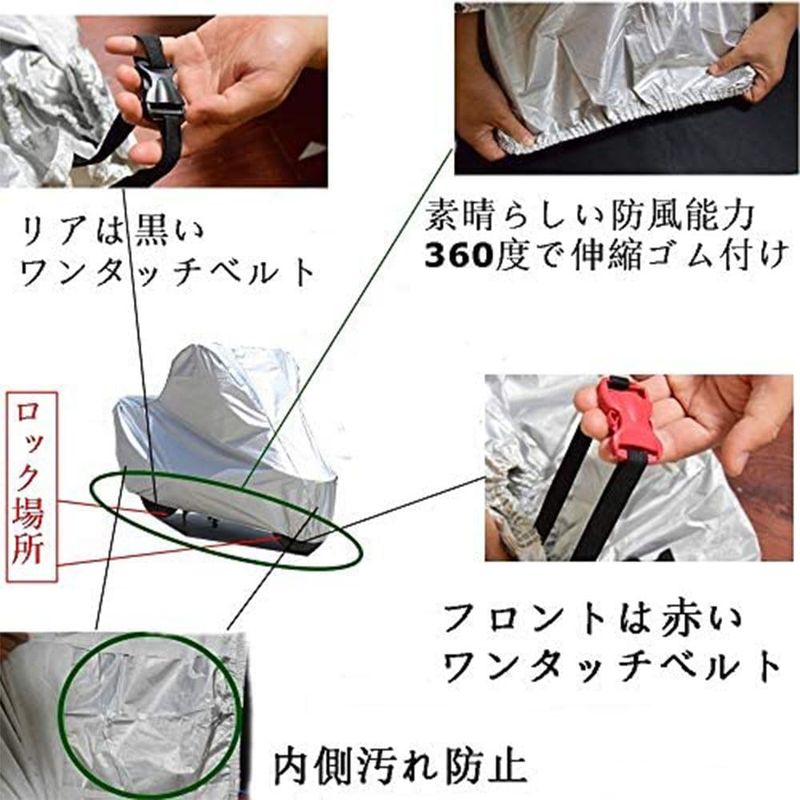 リアは黒い
ワンタッチベルト

素晴らしい防風能力
360度で伸縮ゴム付け

ロック場所

フロントは赤い
ワンタッチベルト

内側汚れ防止