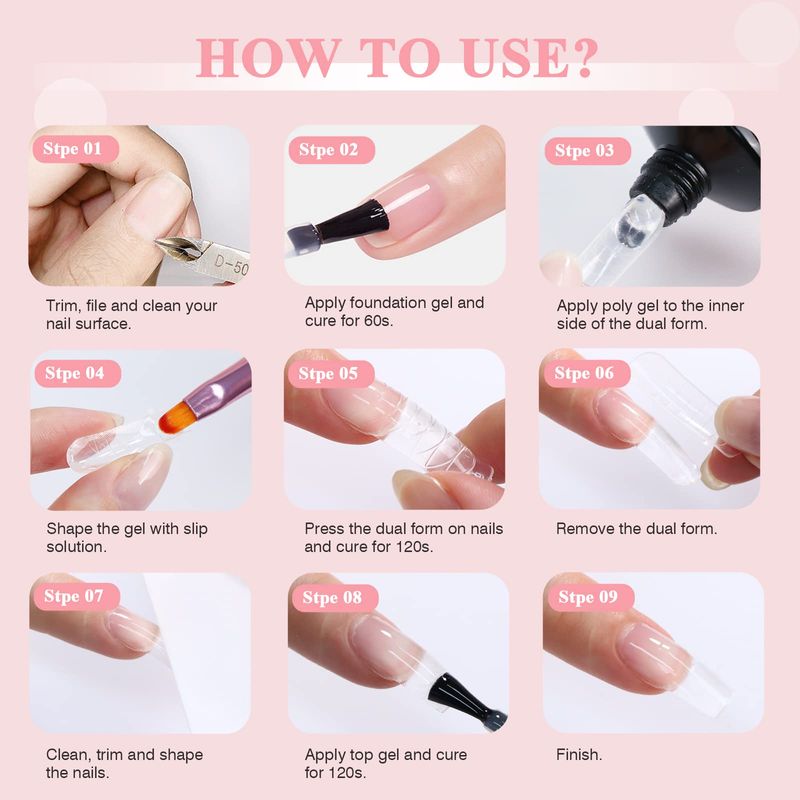 HOW TO USE?

Stpe 01
D-50
Trim, file and clean your nail surface.

Stpe 02
Apply foundation gel and cure for 60s.

Stpe 03
Apply poly gel to the inner side of the dual form.

Stpe 04
Shape the gel with slip solution.

Stpe 05
Press the dual form on nails and cure for 120s.

Stpe 06
Remove the dual form.

Stpe 07
Clean, trim and shape the nails.

Stpe 08
Apply top gel and cure for 120s.

Stpe 09
Finish.