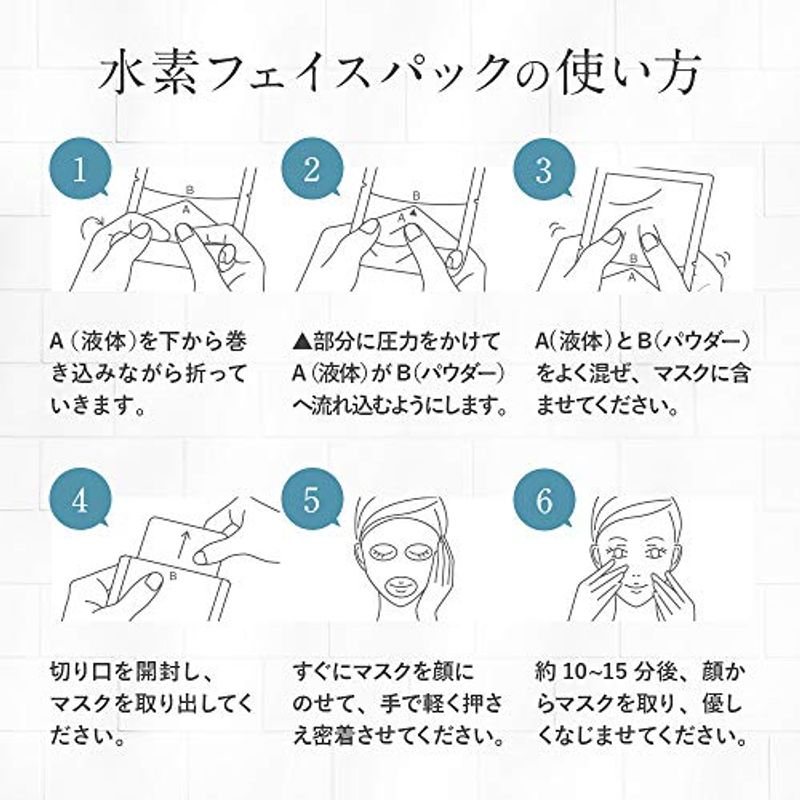 水素フェイスパックの使い方

1

B
A

A（液体）を下から巻き込みながら折っていきます。

2

B
A

▲部分に圧力をかけてA（液体）がB（パウダー）へ流れ込むようにします。

3

B
A

A（液体）とB（パウダー）をよく混ぜ、マスクに含ませてください。

4

B

切り口を開封し、マスクを取り出してください。

5

すぐにマスクを顔にのせて、手で軽く押さえ密着させてください。

6

約10~15分後、顔からマスクを取り、優しくなじませてください。