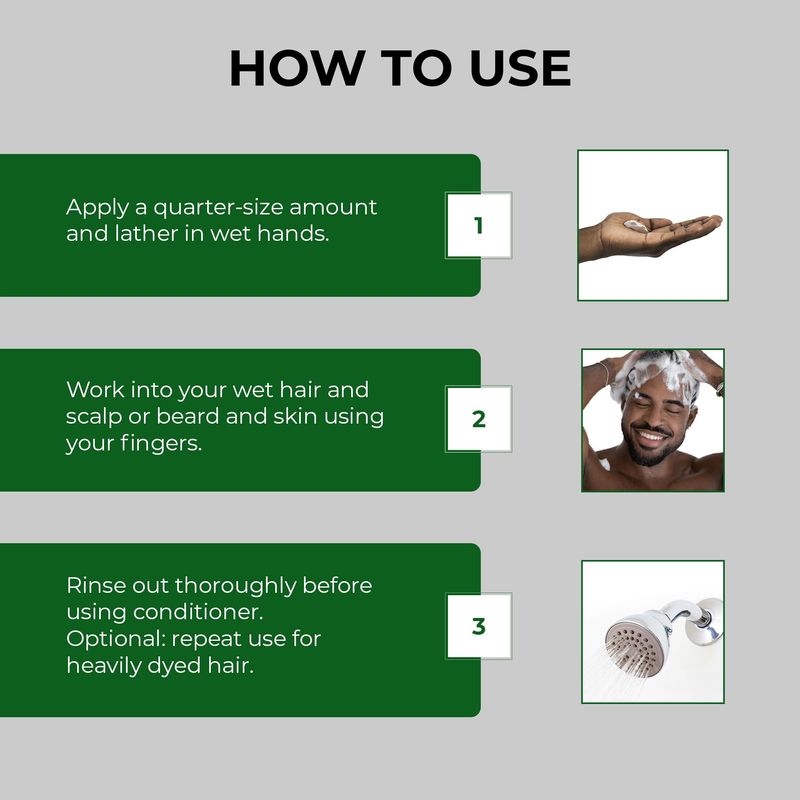 HOW TO USE

Apply a quarter-size amount and lather in wet hands.

1

Work into your wet hair and scalp or beard and skin using your fingers.

2

Rinse out thoroughly before using conditioner.
Optional: repeat use for heavily dyed hair.

3