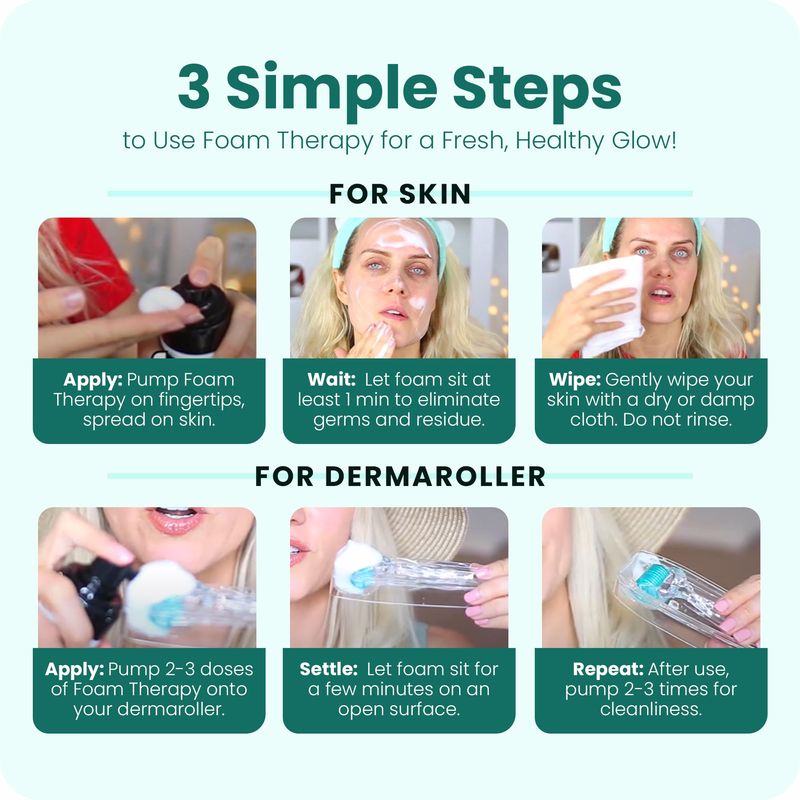 3 Simple Steps
to Use Foam Therapy for a Fresh, Healthy Glow!

FOR SKIN

Apply: Pump Foam Therapy on fingertips, spread on skin.

Wait: Let foam sit at least 1 min to eliminate germs and residue.

Wipe: Gently wipe your skin with a dry or damp cloth. Do not rinse.

FOR DERMAROLLER

Apply: Pump 2-3 doses of Foam Therapy onto your dermaroller.

Settle: Let foam sit for a few minutes on an open surface.

Repeat: After use, pump 2-3 times for cleanliness.