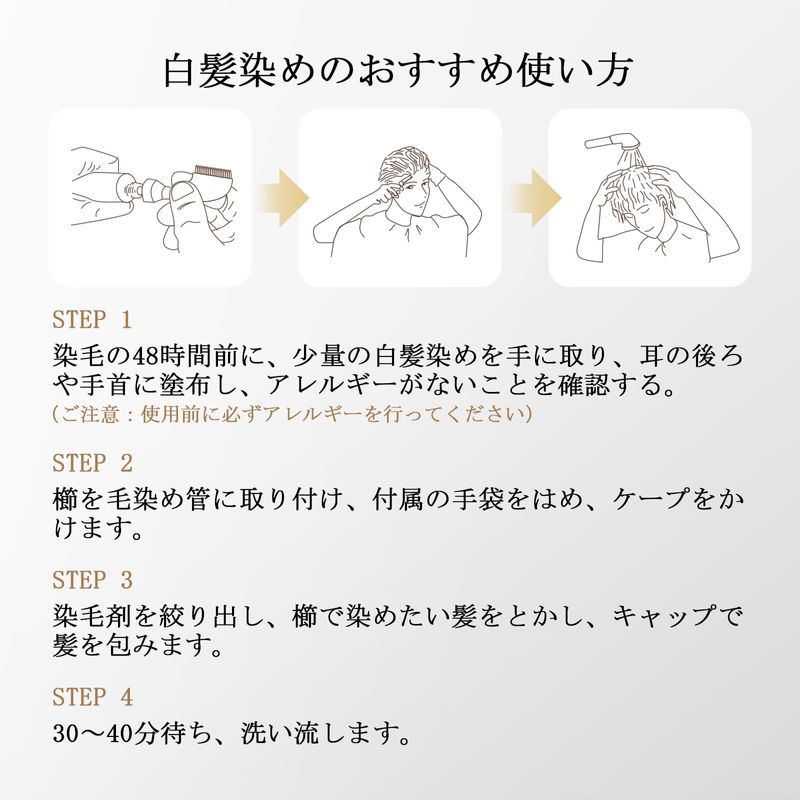 白髪染めのおすすめ使い方

STEP 1
染毛の48時間前に、少量の白髪染めを手に取り、耳の後ろや手首に塗布し、アレルギーがないことを確認する。
（ご注意：使用前に必ずアレルギーを行ってください）

STEP 2
櫛を毛染め管に取り付け、付属の手袋をはめ、ケープをかけます。

STEP 3
染毛剤を絞り出し、櫛で染めたい髪をとかし、キャップで髪を包みます。

STEP 4
30〜40分待ち、洗い流します。