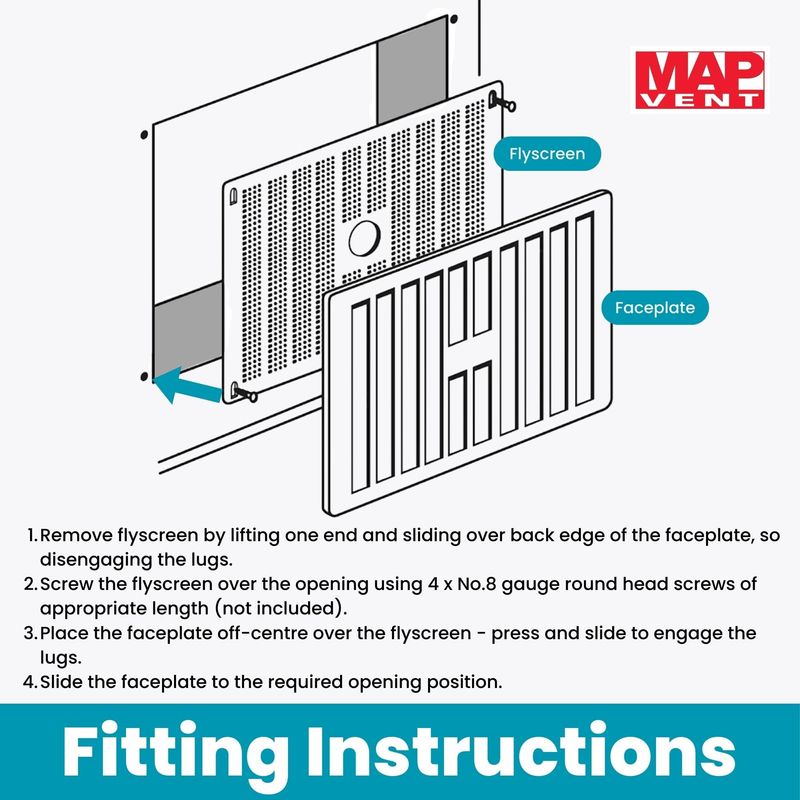 MAP VENT

Flyscreen

Faceplate

1. Remove flyscreen by lifting one end and sliding over back edge of the faceplate, so disengaging the lugs.
2. Screw the flyscreen over the opening using 4 x No.8 gauge round head screws of appropriate length (not included).
3. Place the faceplate off-centre over the flyscreen - press and slide to engage the lugs.
4. Slide the faceplate to the required opening position.

Fitting Instructions