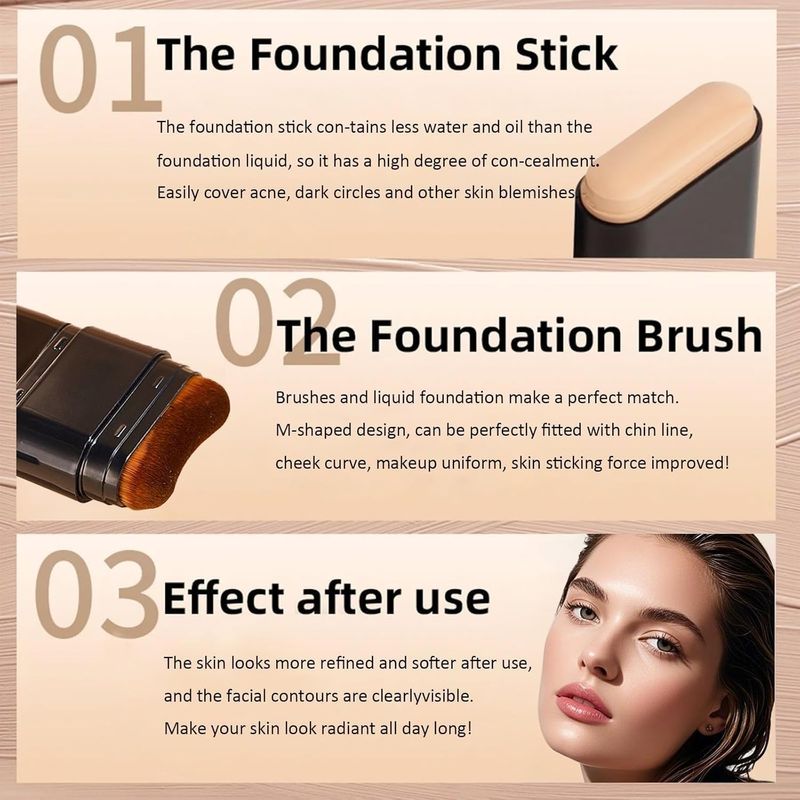 01 The Foundation Stick

The foundation stick con-tains less water and oil than the foundation liquid, so it has a high degree of con-cealment. Easily cover acne, dark circles and other skin blemishes

02 The Foundation Brush

Brushes and liquid foundation make a perfect match. M-shaped design, can be perfectly fitted with chin line, cheek curve, makeup uniform, skin sticking force improved!

03 Effect after use

The skin looks more refined and softer after use, and the facial contours are clearlyvisible. Make your skin look radiant all day long!