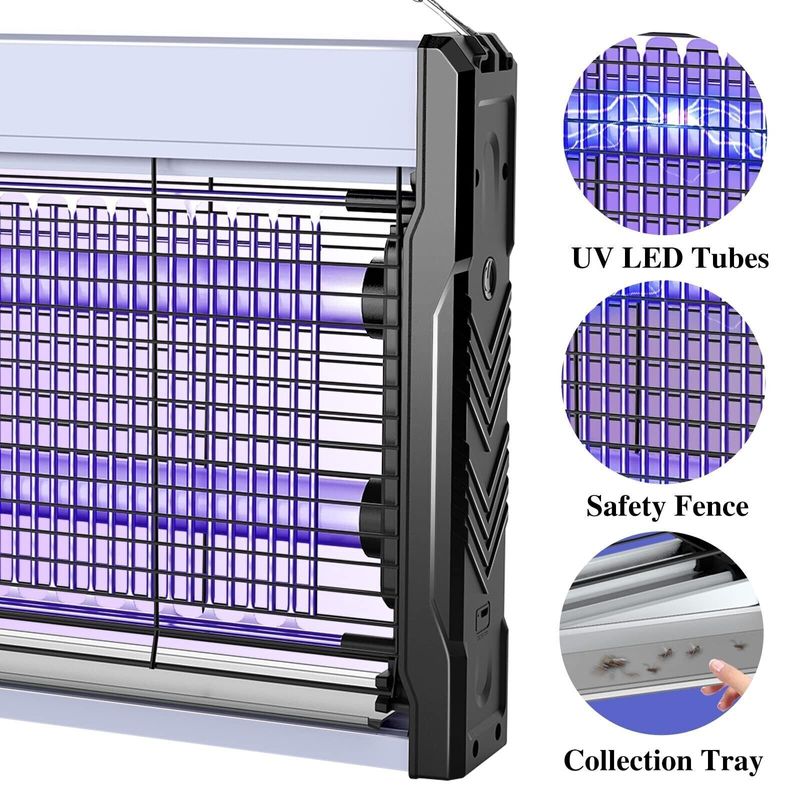 UV LED Tubes

Safety Fence

Collection Tray