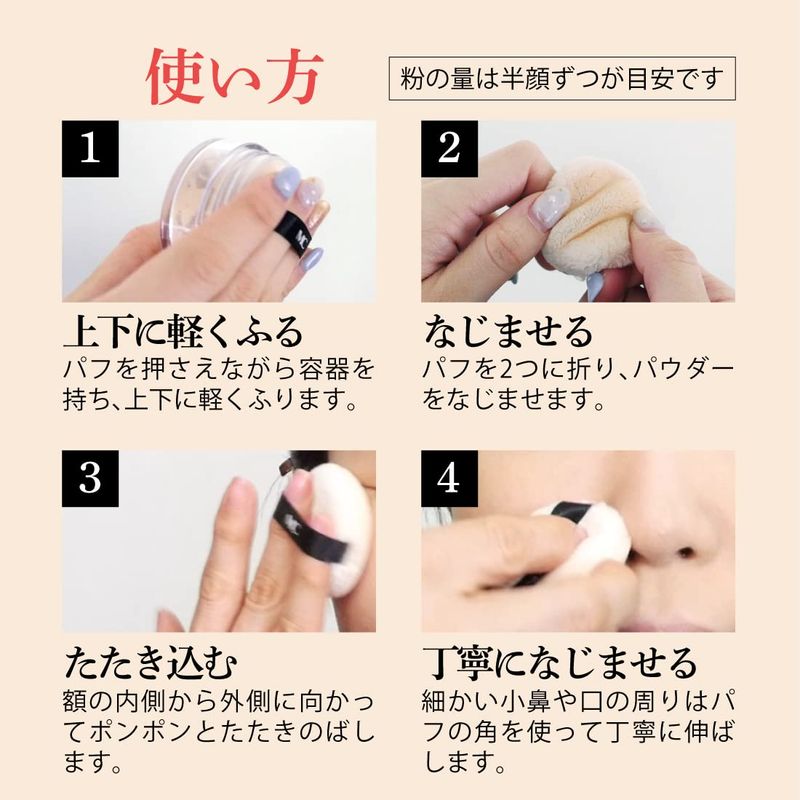 使い方

粉の量は半顔ずつが目安です

1

上下に軽くふる

パフを押さえながら容器を持ち、上下に軽くふります。

2

なじませる

パフを2つに折り、パウダーをなじませます。

3

たたき込む

額の内側から外側に向かってポンポンとたたきのばします。

4

丁寧になじませる

細かい小鼻や口の周りはパフの角を使って丁寧に伸ばします。