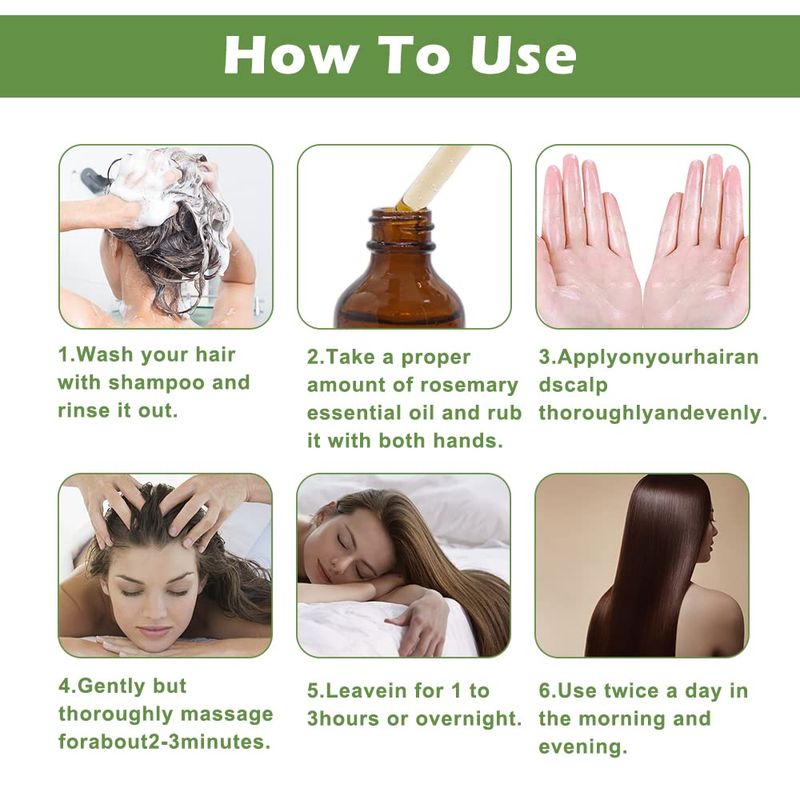 How To Use

1.Wash your hair with shampoo and rinse it out.

2.Take a proper amount of rosemary essential oil and rub it with both hands.

3.Applyonyourhairan dscalp thoroughlyandevenly.

4.Gently but thoroughly massage forabout2-3minutes.

5.Leavein for 1 to 3hours or overnight.

6.Use twice a day in the morning and evening.