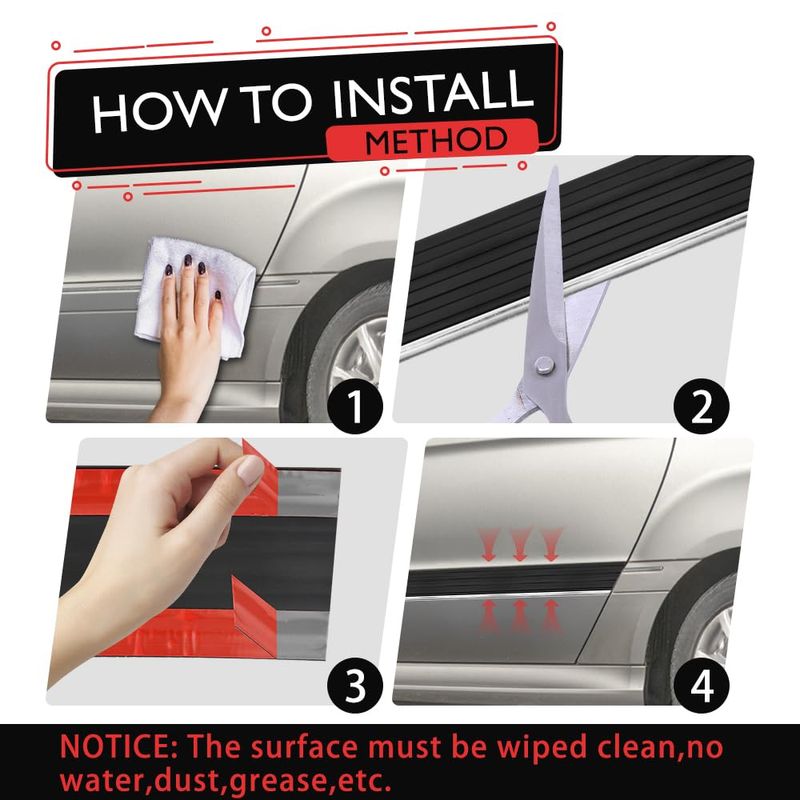 HOW TO INSTALL
METHOD

1

2

3

4

NOTICE: The surface must be wiped clean,no water,dust,grease,etc.