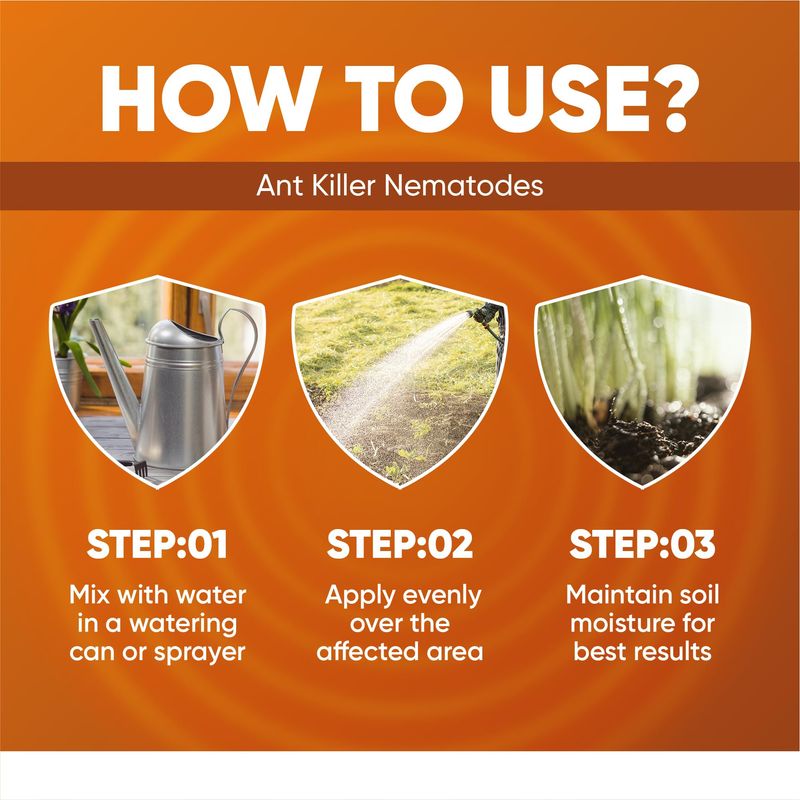 HOW TO USE?

Ant Killer Nematodes

STEP:01
Mix with water in a watering can or sprayer

STEP:02
Apply evenly over the affected area

STEP:03
Maintain soil moisture for best results