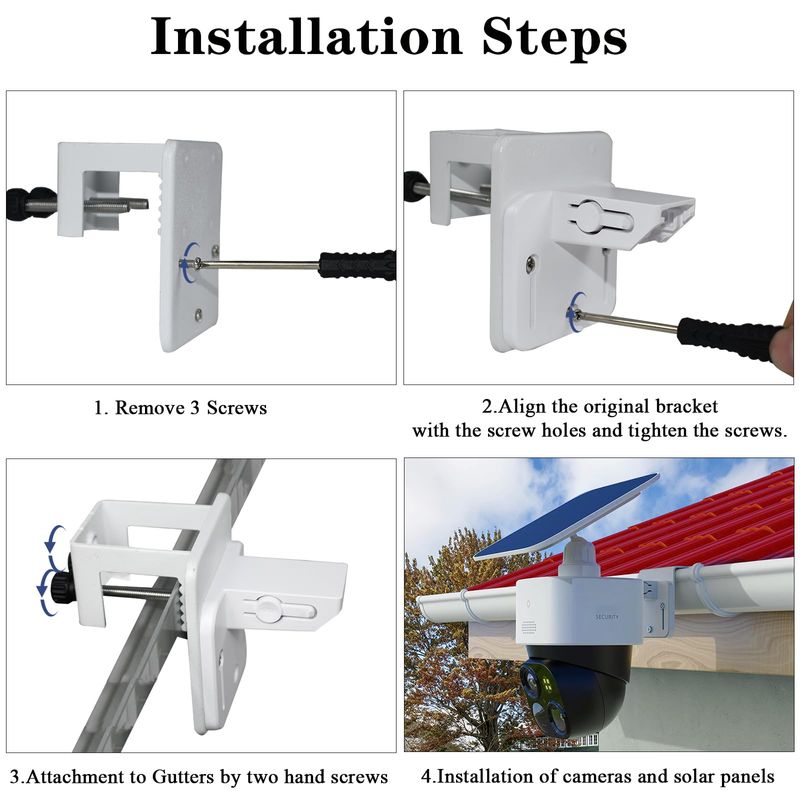 Installation Steps

1. Remove 3 Screws

2.Align the original bracket with the screw holes and tighten the screws.

3.Attachment to Gutters by two hand screws

4.Installation of cameras and solar panels