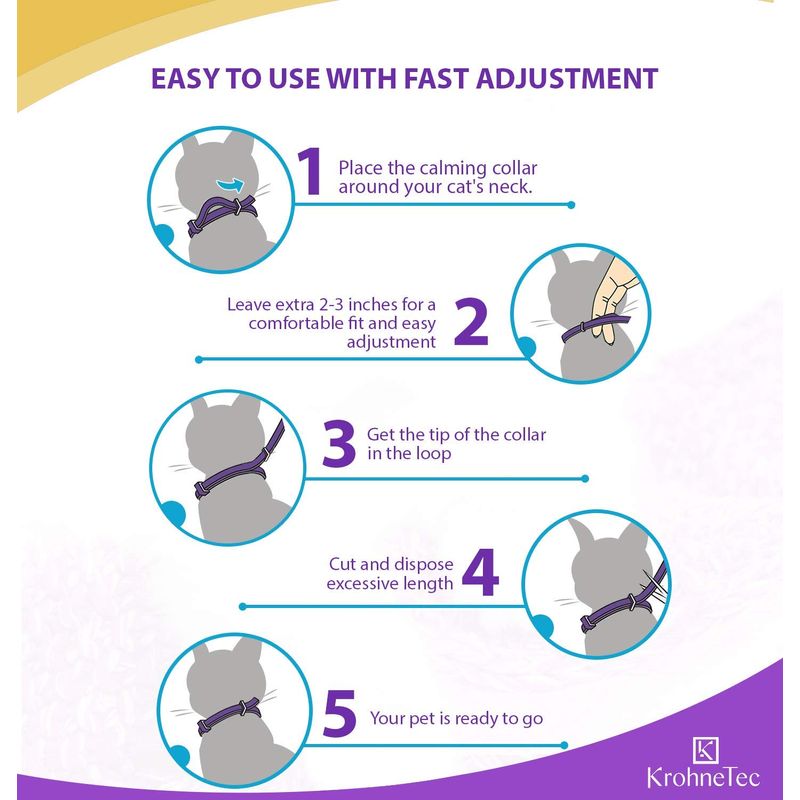 EASY TO USE WITH FAST ADJUSTMENT

1 Place the calming collar around your cat's neck.

Leave extra 2-3 inches for a comfortable fit and easy adjustment 2

3 Get the tip of the collar in the loop

Cut and dispose excessive length 4

5 Your pet is ready to go

K
KrohneTec