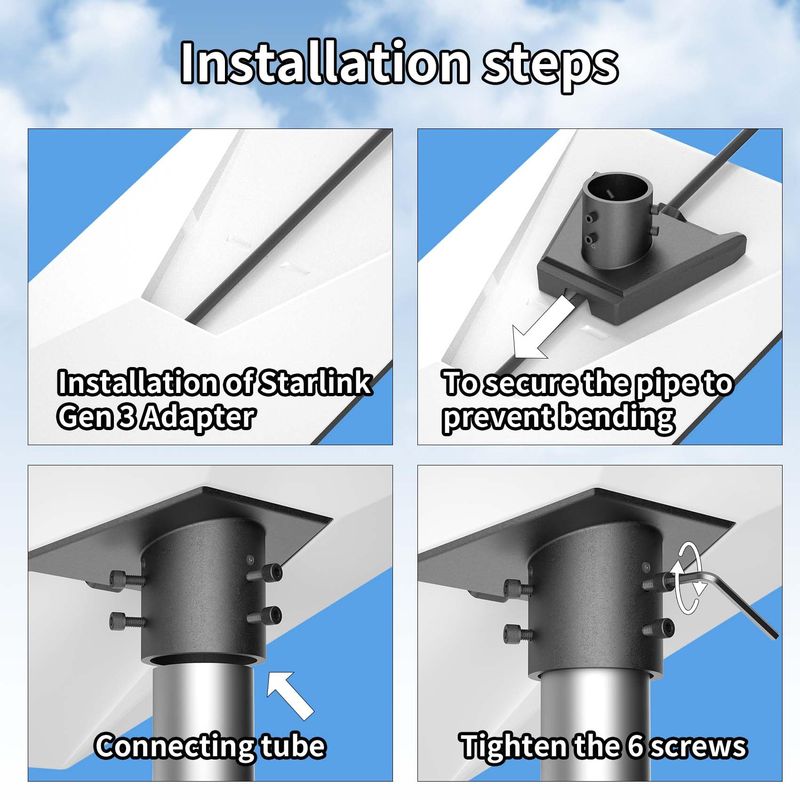 Installation steps

Installation of Starlink Gen 3 Adapter

To secure the pipe to prevent bending

Connecting tube

Tighten the 6 screws