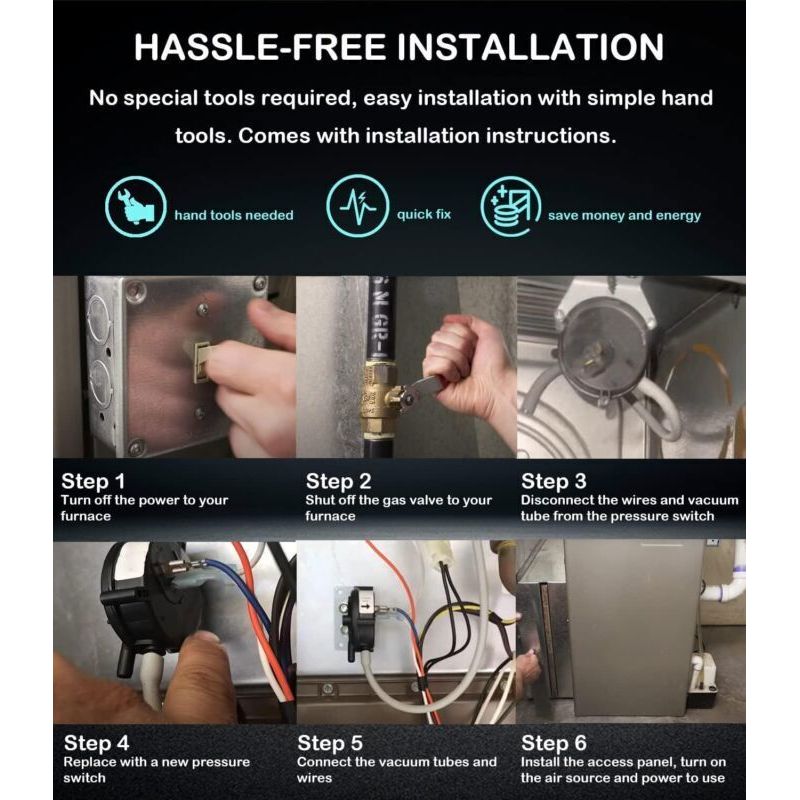 HASSLE-FREE INSTALLATION

No special tools required, easy installation with simple hand tools. Comes with installation instructions.

hand tools needed

quick fix

save money and energy

Step 1
Turn off the power to your furnace

Step 2
Shut off the gas valve to your furnace

Step 3
Disconnect the wires and vacuum tube from the pressure switch

Step 4
Replace with a new pressure switch

Step 5
Connect the vacuum tubes and wires

Step 6
Install the access panel, turn on the air source and power to use