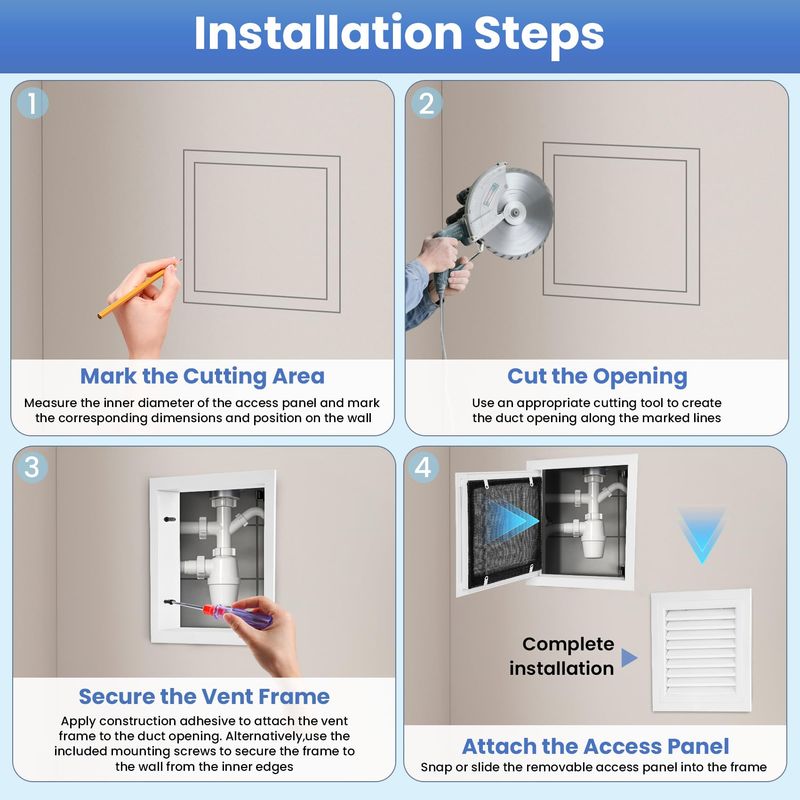 Installation Steps

1

Mark the Cutting Area

Measure the inner diameter of the access panel and mark the corresponding dimensions and position on the wall

2

Cut the Opening

Use an appropriate cutting tool to create the duct opening along the marked lines

3

Secure the Vent Frame

Apply construction adhesive to attach the vent frame to the duct opening. Alternatively,use the included mounting screws to secure the frame to the wall from the inner edges

4

Complete installation

Attach the Access Panel

Snap or slide the removable access panel into the frame