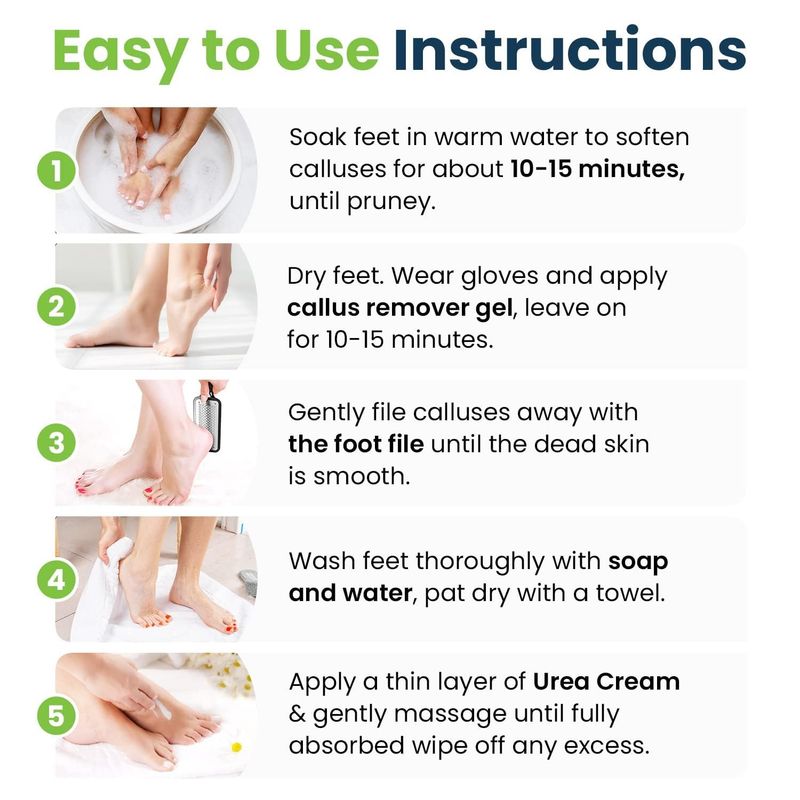 Easy to Use Instructions

1

Soak feet in warm water to soften calluses for about 10-15 minutes, until pruney.

2

Dry feet. Wear gloves and apply callus remover gel, leave on for 10-15 minutes.

3

Gently file calluses away with the foot file until the dead skin is smooth.

4

Wash feet thoroughly with soap and water, pat dry with a towel.

5

Apply a thin layer of Urea Cream & gently massage until fully absorbed wipe off any excess.