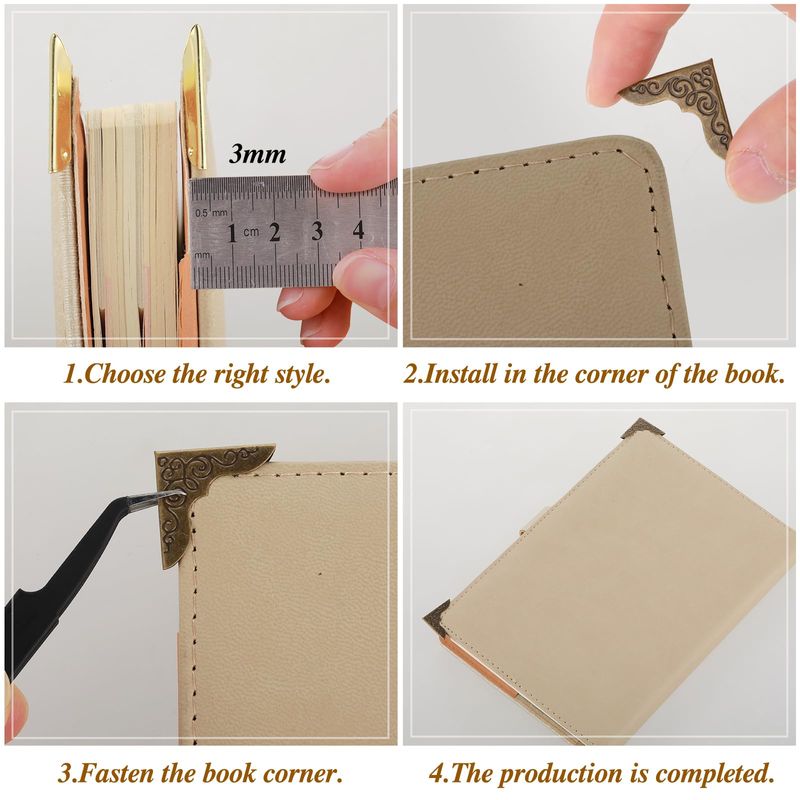 3mm

0.5 mm
1 cm 2 3 4
mm

1.Choose the right style.

2.Install in the corner of the book.

3.Fasten the book corner.

4.The production is completed.