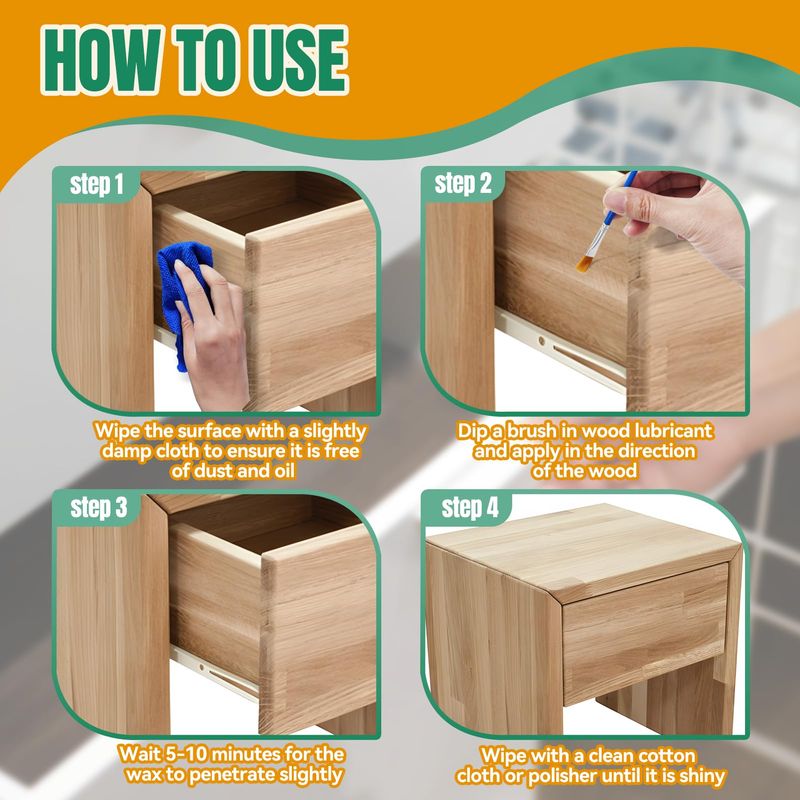 HOW TO USE

step 1

Wipe the surface with a slightly damp cloth to ensure it is free of dust and oil

step 2

Dip a brush in wood lubricant and apply in the direction of the wood

step 3

Wait 5-10 minutes for the wax to penetrate slightly

step 4

Wipe with a clean cotton cloth or polisher until it is shiny