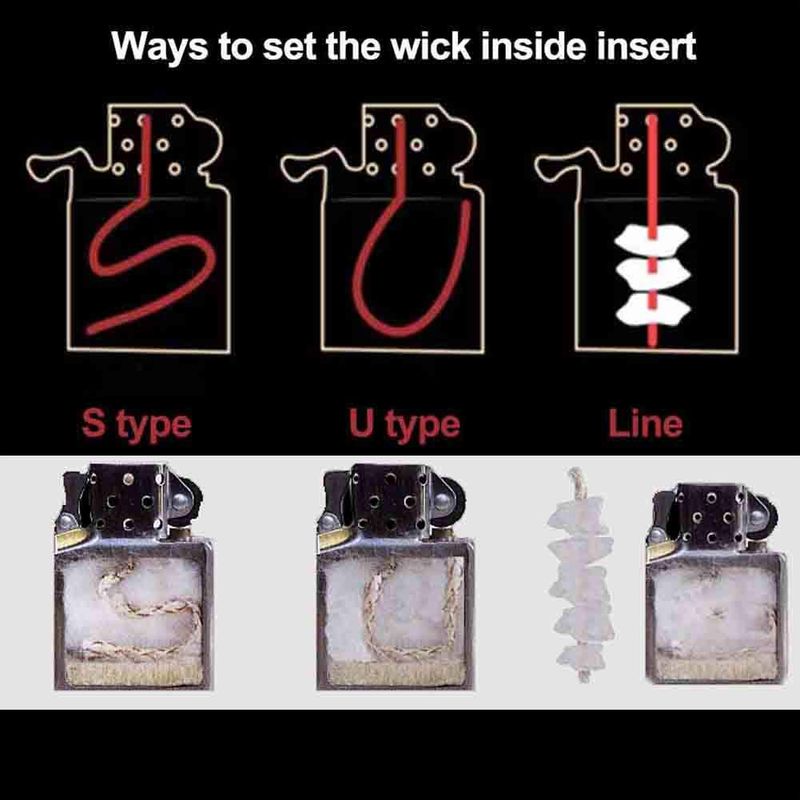 Ways to set the wick inside insert

S type

U type

Line