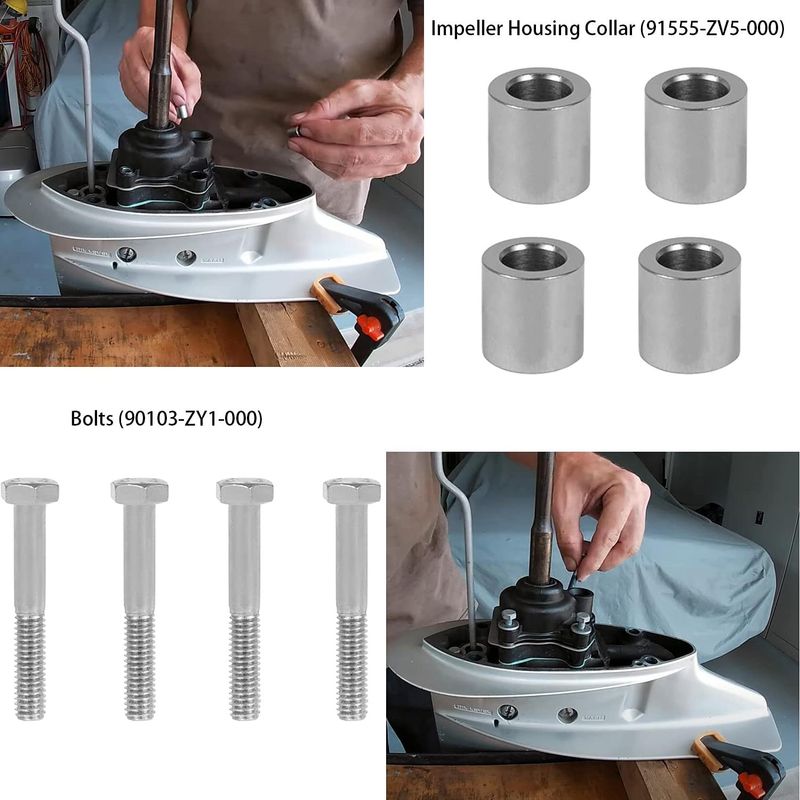 Impeller Housing Collar (91555-ZV5-000)

Bolts (90103-ZY1-000)