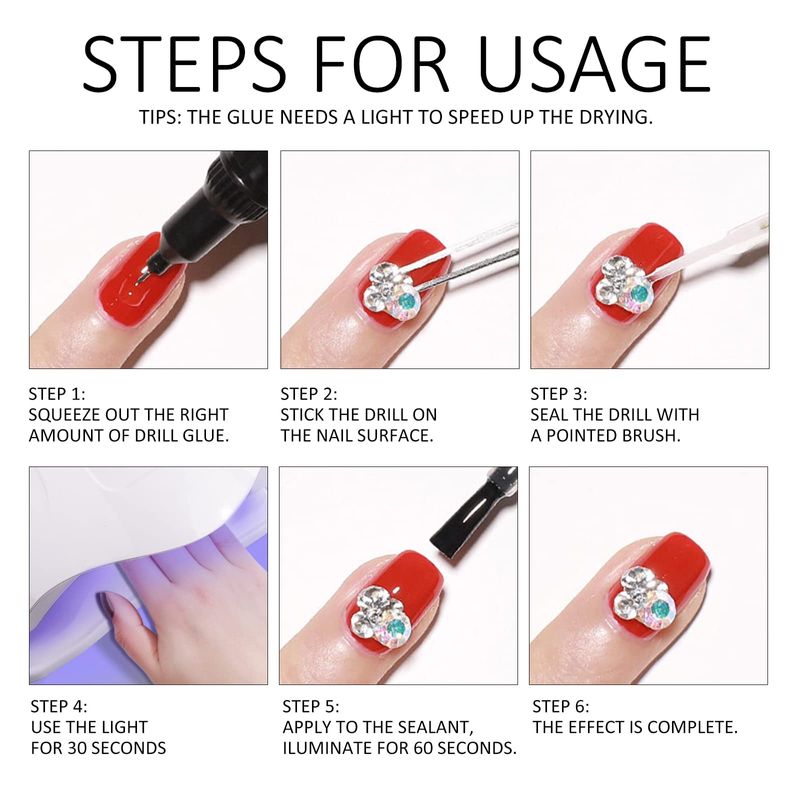 STEPS FOR USAGE

TIPS: THE GLUE NEEDS A LIGHT TO SPEED UP THE DRYING.

STEP 1:
SQUEEZE OUT THE RIGHT AMOUNT OF DRILL GLUE.

STEP 2:
STICK THE DRILL ON THE NAIL SURFACE.

STEP 3:
SEAL THE DRILL WITH A POINTED BRUSH.

STEP 4:
USE THE LIGHT FOR 30 SECONDS

STEP 5:
APPLY TO THE SEALANT, ILUMINATE FOR 60 SECONDS.

STEP 6:
THE EFFECT IS COMPLETE.