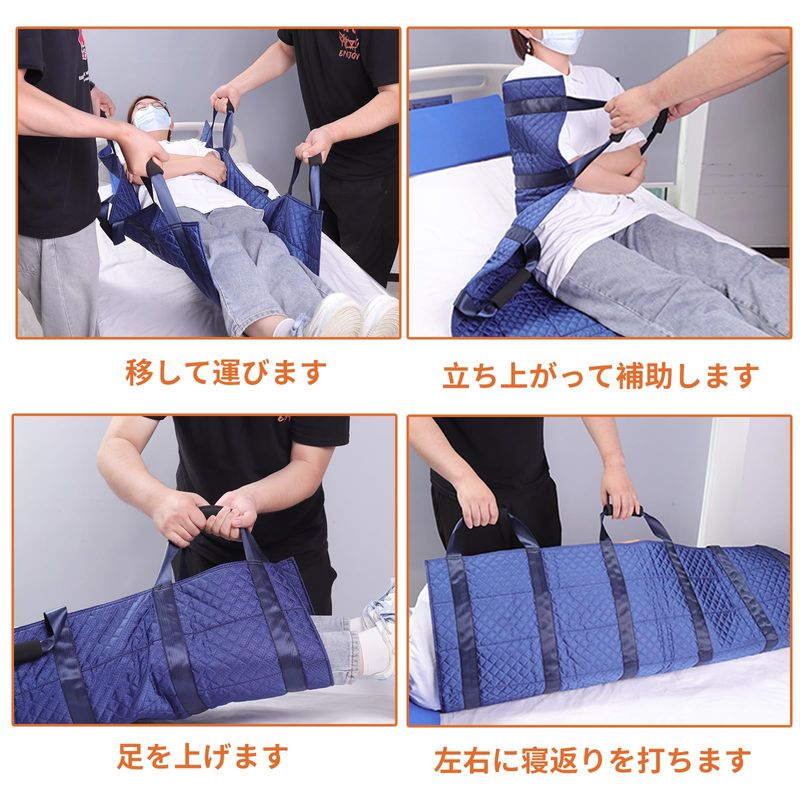 移して運びます

立ち上がって補助します

足を上げます

左右に寝返りを打ちます