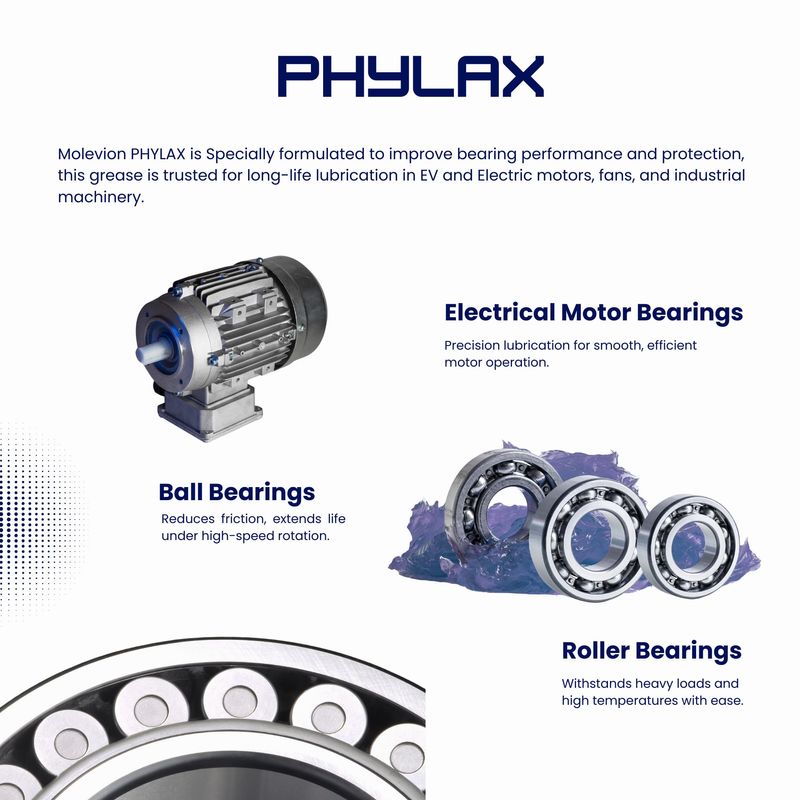 PHYLAX

Molevion PHYLAX is Specially formulated to improve bearing performance and protection, this grease is trusted for long-life lubrication in EV and Electric motors, fans, and industrial machinery.

Electrical Motor Bearings

Precision lubrication for smooth, efficient motor operation.

Ball Bearings

Reduces friction, extends life under high-speed rotation.

Roller Bearings

Withstands heavy loads and high temperatures with ease.