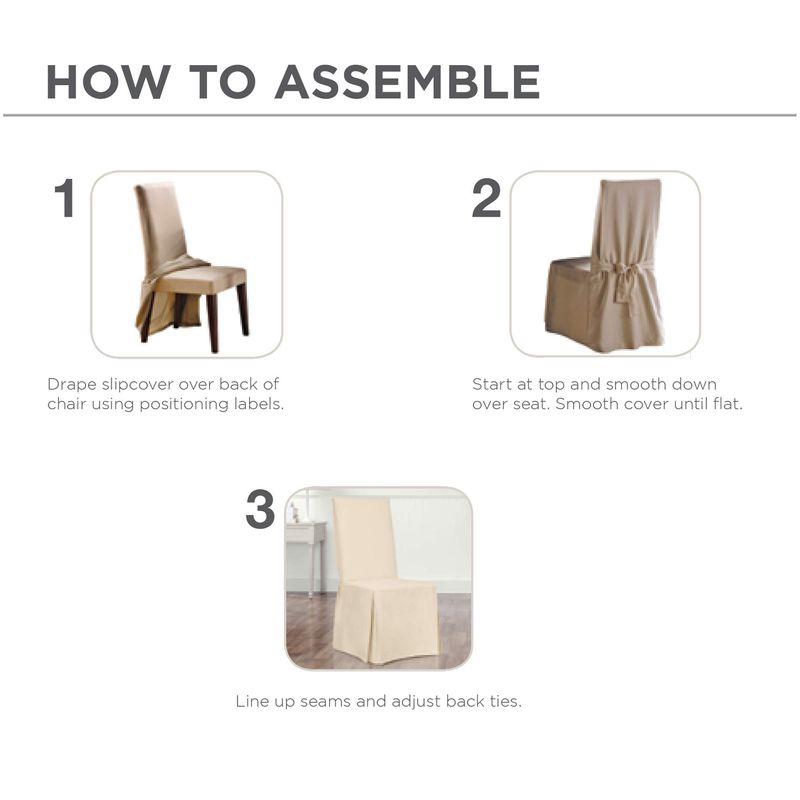 HOW TO ASSEMBLE

1

Drape slipcover over back of chair using positioning labels.

2

Start at top and smooth down over seat. Smooth cover until flat.

3

Line up seams and adjust back ties.