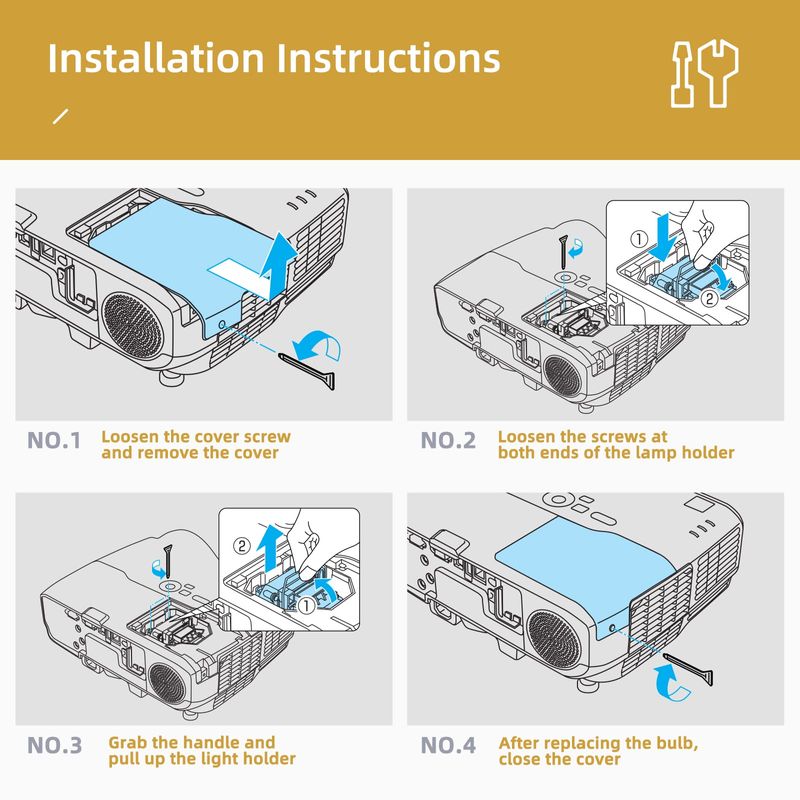 Installation Instructions

①

②

NO.1 Loosen the cover screw and remove the cover

NO.2 Loosen the screws at both ends of the lamp holder

②

①

NO.3 Grab the handle and pull up the light holder

NO.4 After replacing the bulb, close the cover