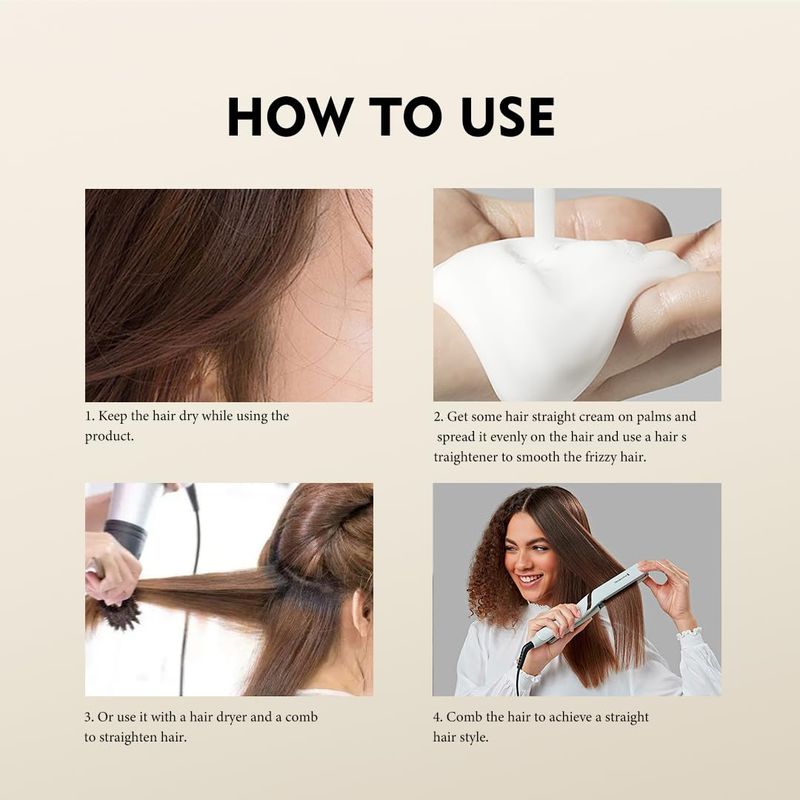 HOW TO USE

1. Keep the hair dry while using the product.

2. Get some hair straight cream on palms and spread it evenly on the hair and use a hair s traightener to smooth the frizzy hair.

3. Or use it with a hair dryer and a comb to straighten hair.

4. Comb the hair to achieve a straight hair style.