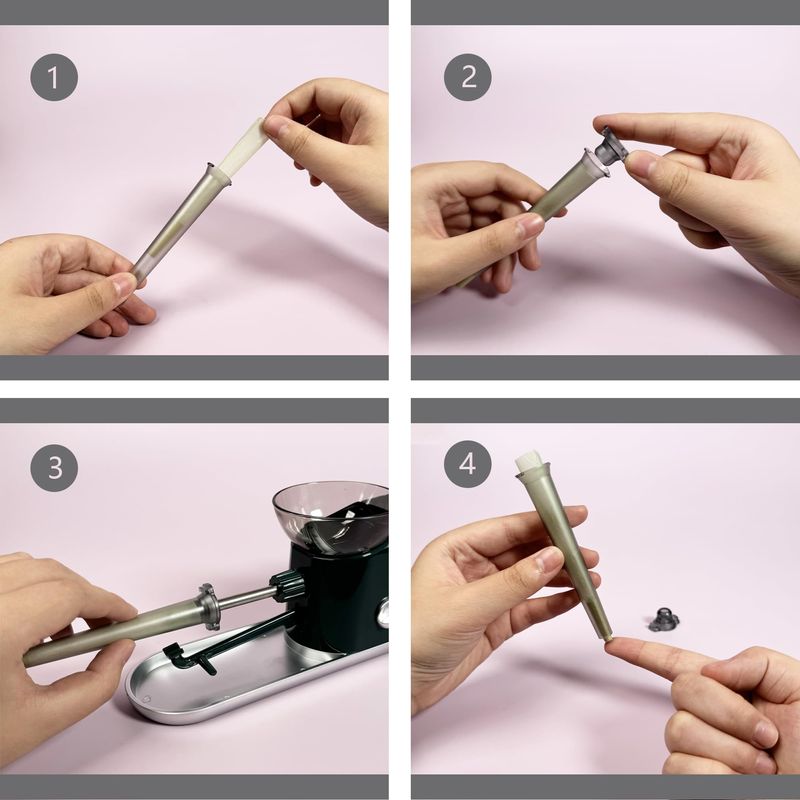 1

2

3

4