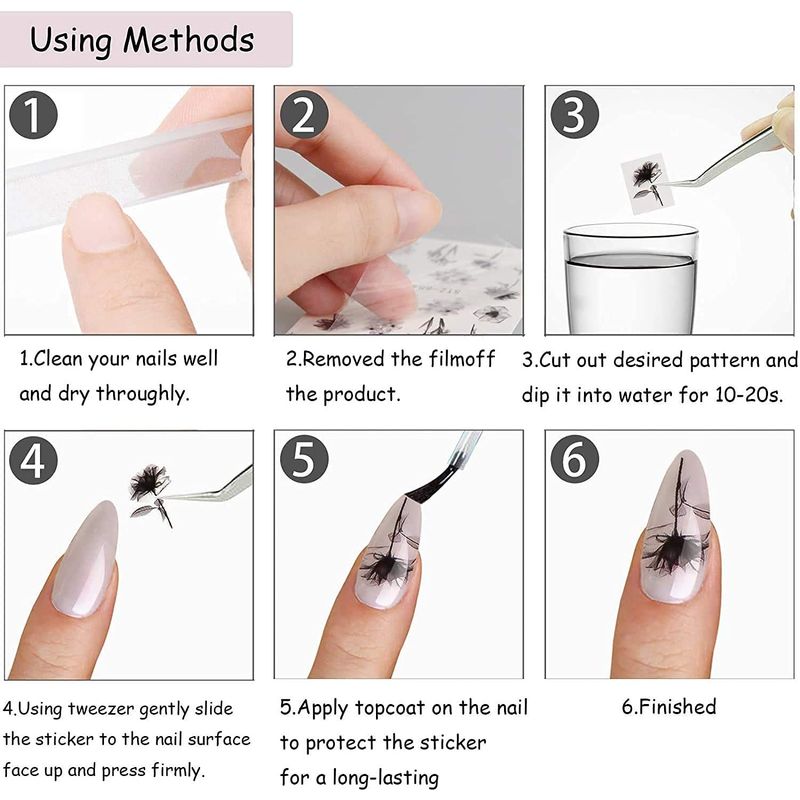 Using Methods

1

2

3

1.Clean your nails well and dry throughly.

2.Removed the filmoff the product.

3.Cut out desired pattern and dip it into water for 10-20s.

4

5

6

4.Using tweezer gently slide the sticker to the nail surface face up and press firmly.

5.Apply topcoat on the nail to protect the sticker for a long-lasting

6.Finished