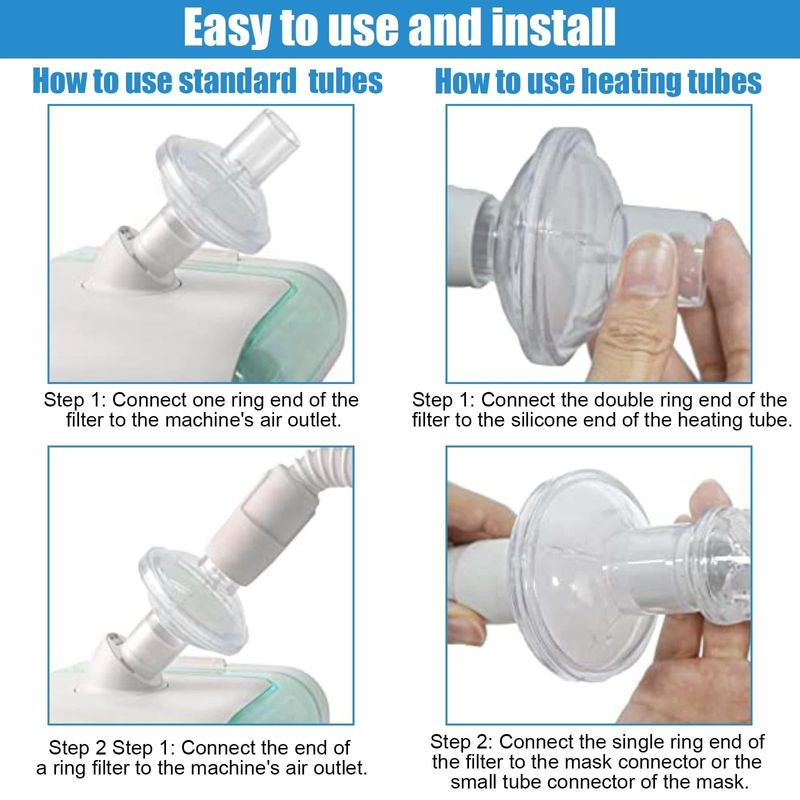 Easy to use and install

How to use standard tubes

Step 1: Connect one ring end of the filter to the machine's air outlet.

Step 2 Step 1: Connect the end of a ring filter to the machine's air outlet.

How to use heating tubes

Step 1: Connect the double ring end of the filter to the silicone end of the heating tube.

Step 2: Connect the single ring end of the filter to the mask connector or the small tube connector of the mask.